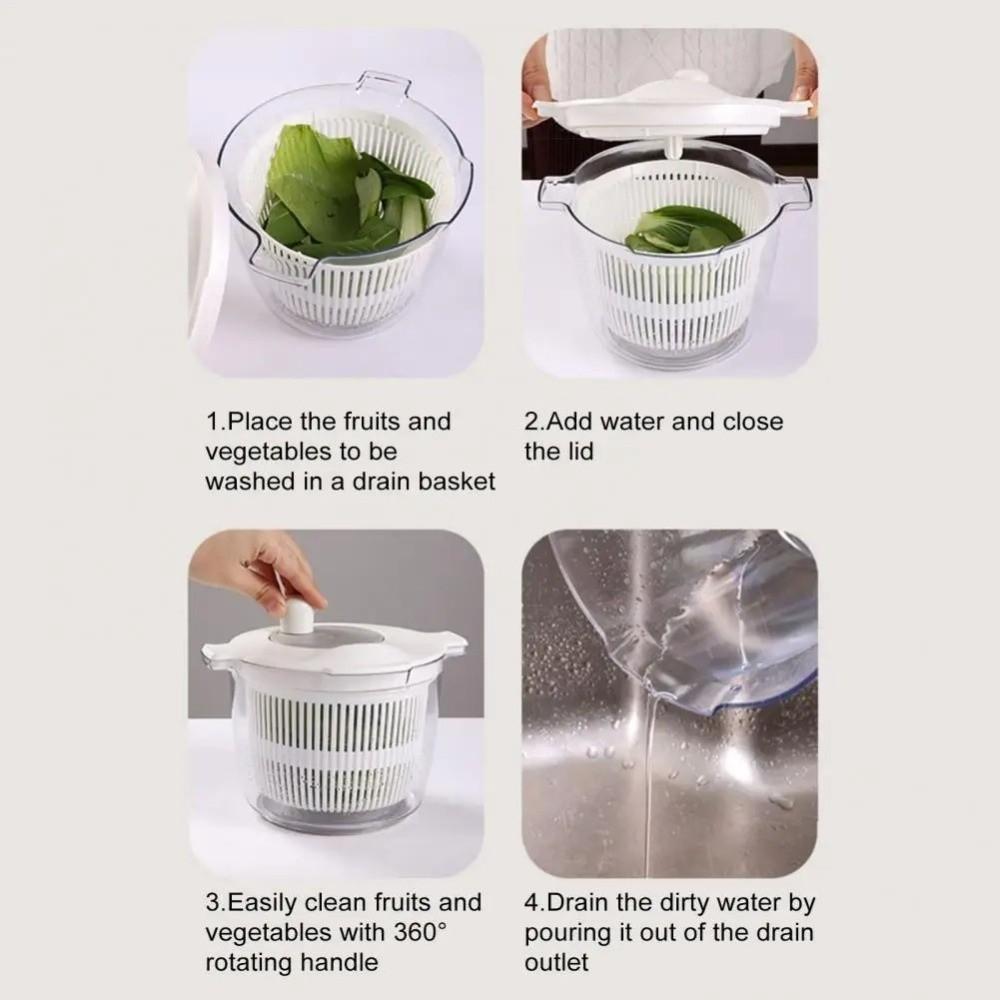 1.Place the fruits and vegetables to be washed in a drain basket

2.Add water and close the lid

3.Easily clean fruits and vegetables with 360° rotating handle

4.Drain the dirty water by pouring it out of the drain outlet