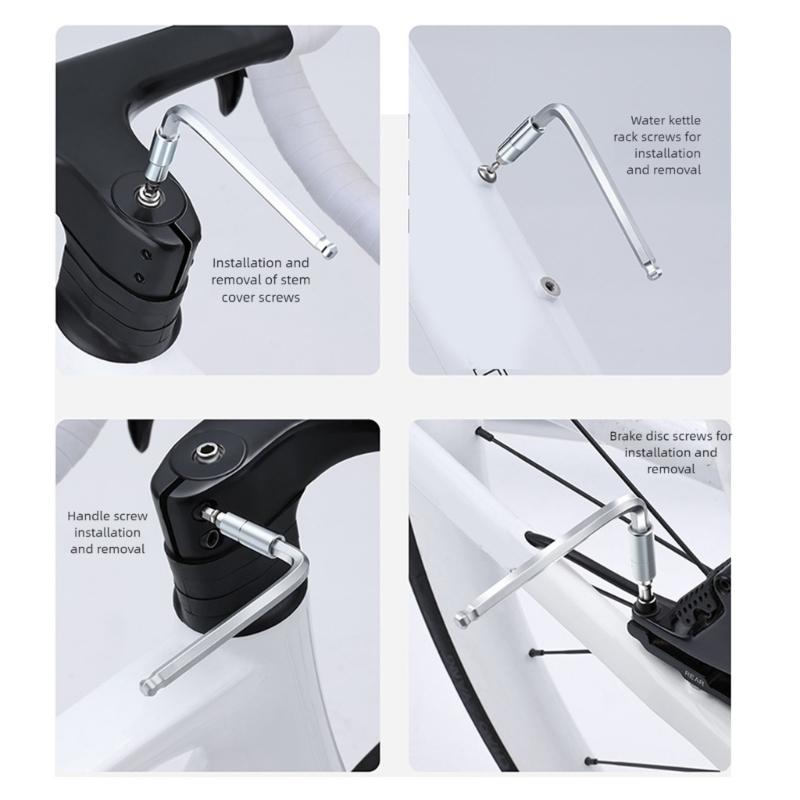 Installation and removal of stem cover screws

Water kettle rack screws for installation and removal

Handle screw installation and removal

Brake disc screws for installation and removal

REAR