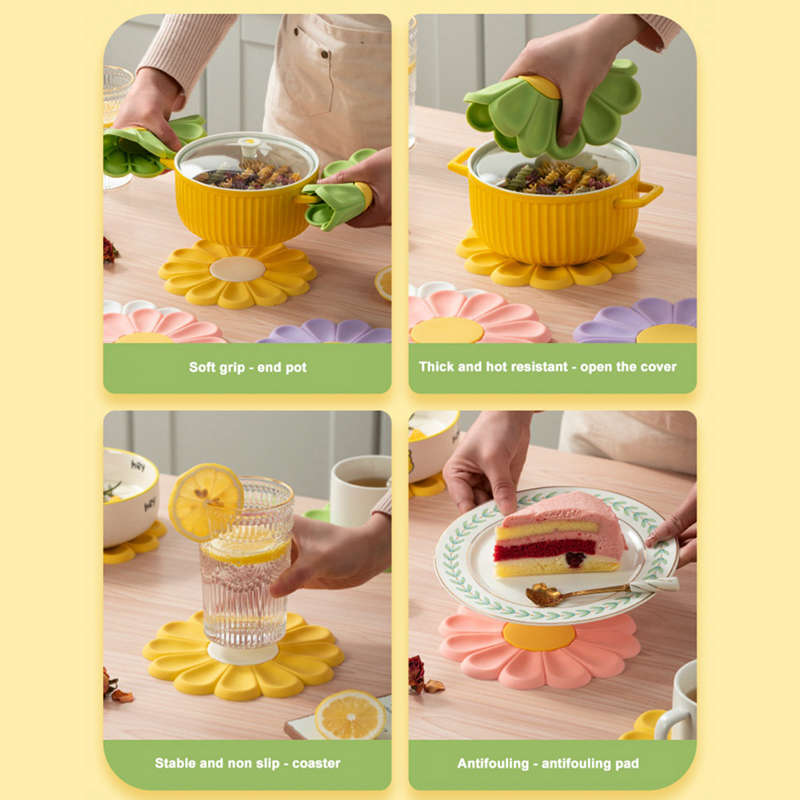 Soft grip - end pot

Thick and hot resistant - open the cover

Stable and non slip - coaster

Antifouling - antifouling pad