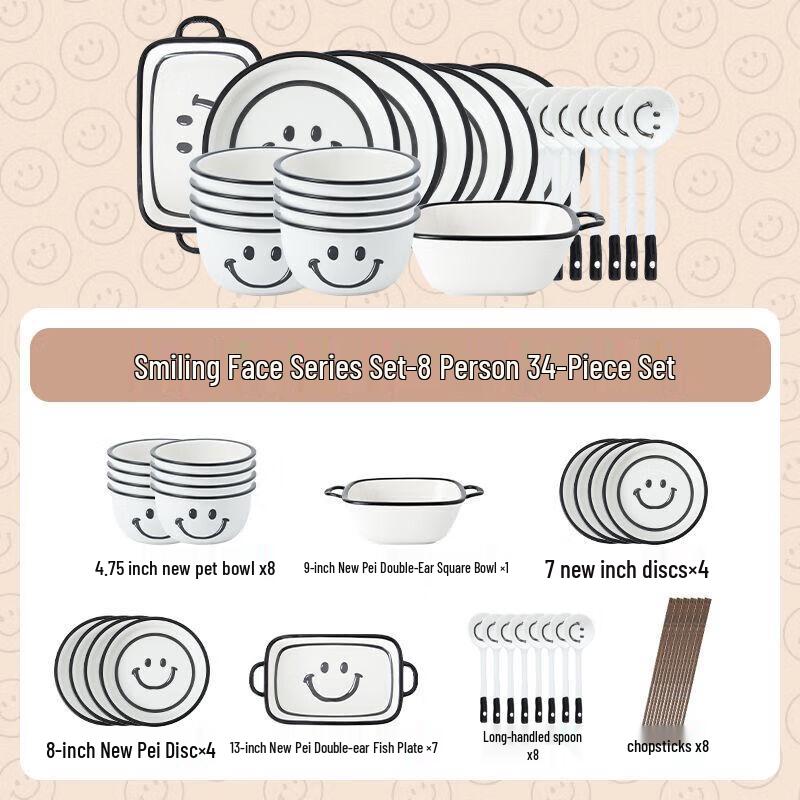 Smiling Face Series Set-8 Person 34-Piece Set

4.75 inch new pet bowl x8

9-inch New Pei Double-Ear Square Bowl ×1

7 new inch discs×4

8-inch New Pei Disc×4

13-inch New Pei Double-ear Fish Plate ×7

Long-handled spoon x8

chopsticks x8