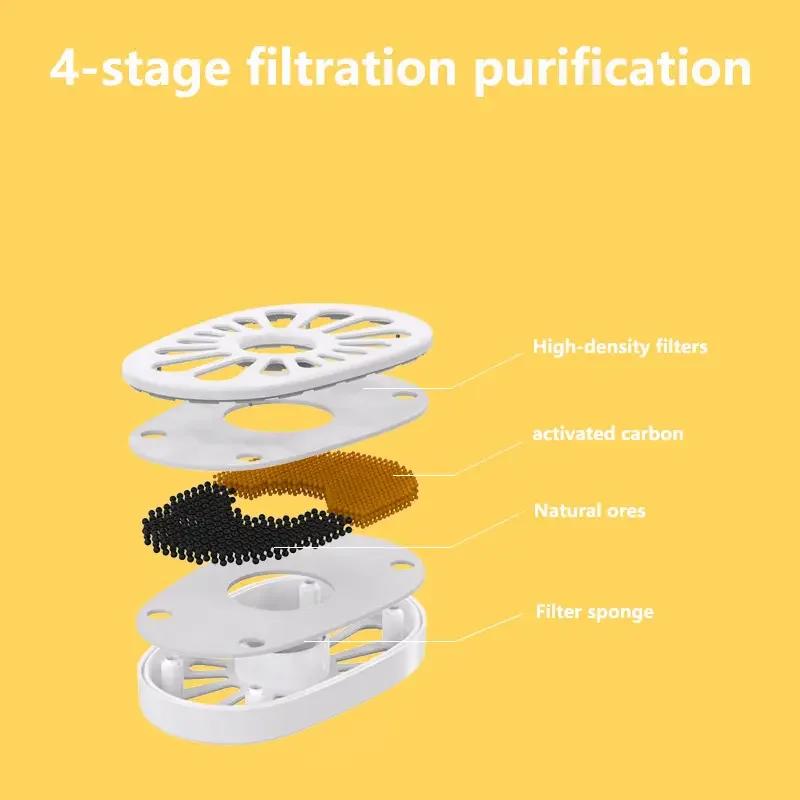 4-stage filtration purification

High-density filters

activated carbon

Natural ores

Filter sponge