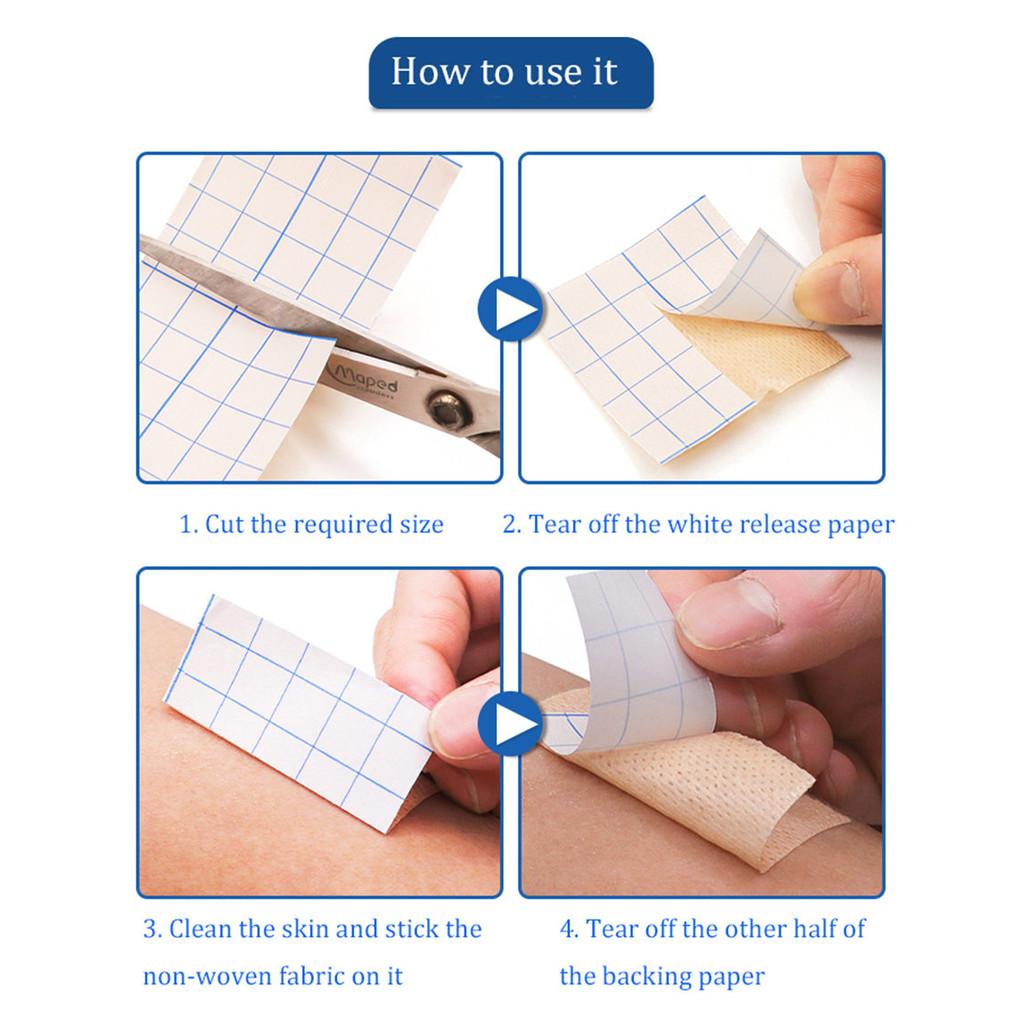 How to use it

Maped

1. Cut the required size

2. Tear off the white release paper

3. Clean the skin and stick the non-woven fabric on it

4. Tear off the other half of the backing paper