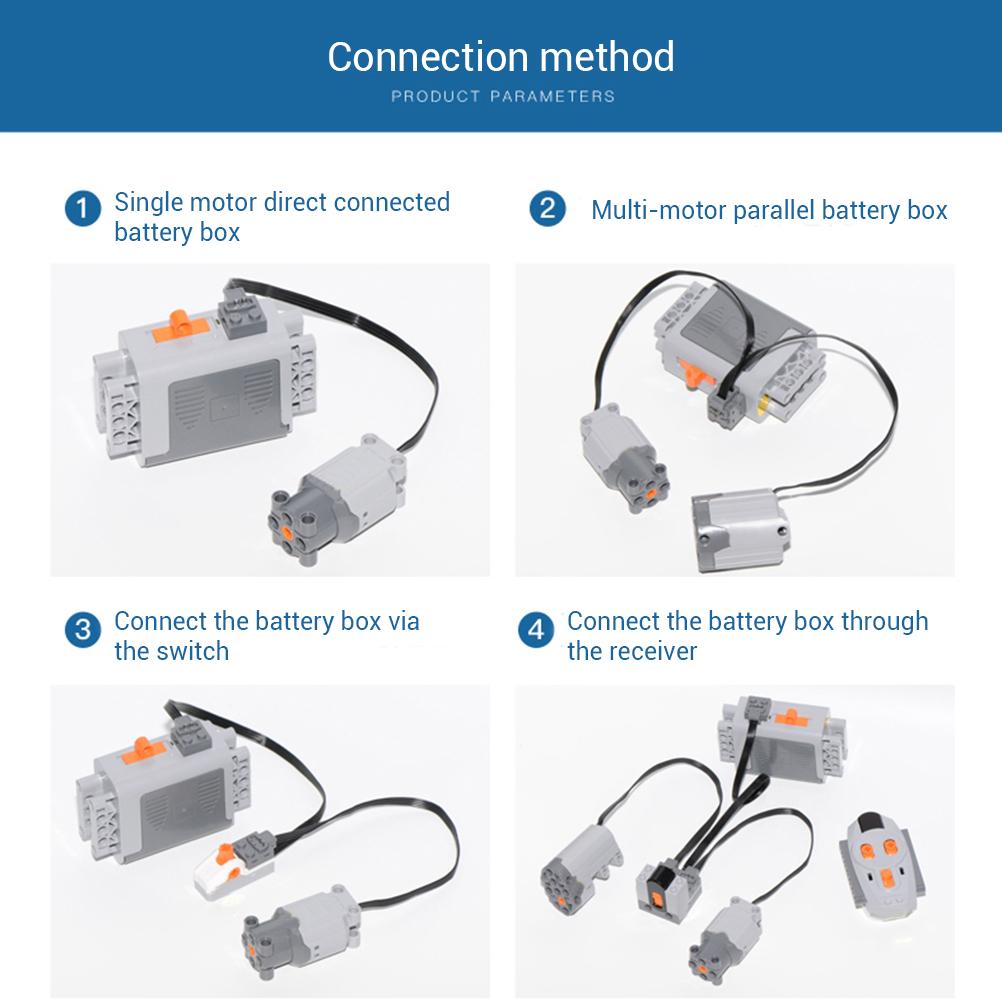 Connection method
PRODUCT PARAMETERS

1 Single motor direct connected battery box

2 Multi-motor parallel battery box

3 Connect the battery box via the switch

4 Connect the battery box through the receiver