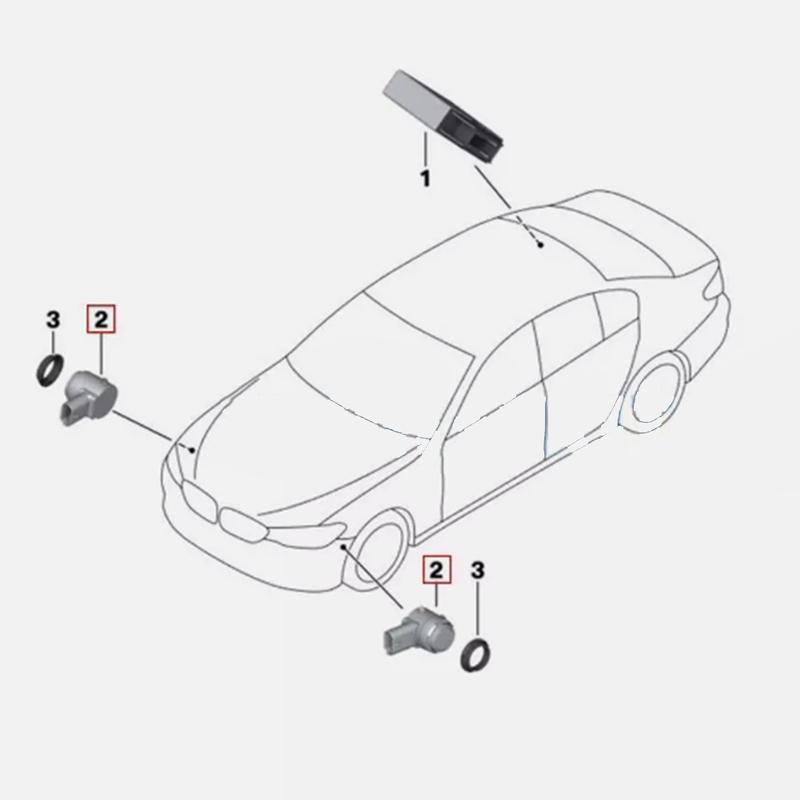 1

3
2

2
3