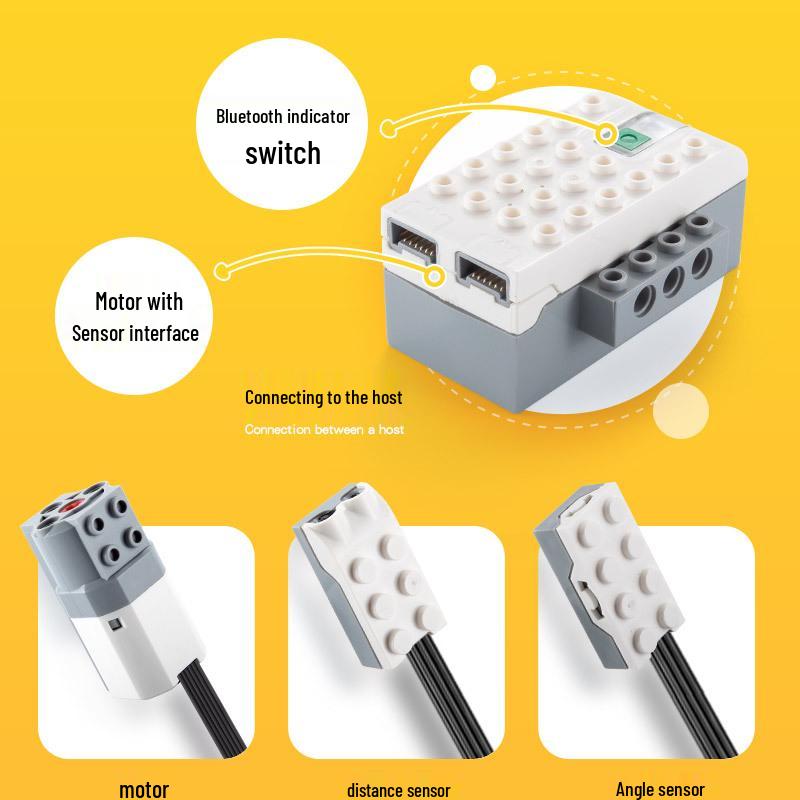 Bluetooth indicator
switch

Motor with
Sensor interface

Connecting to the host

Connection between a host

motor

distance sensor

Angle sensor