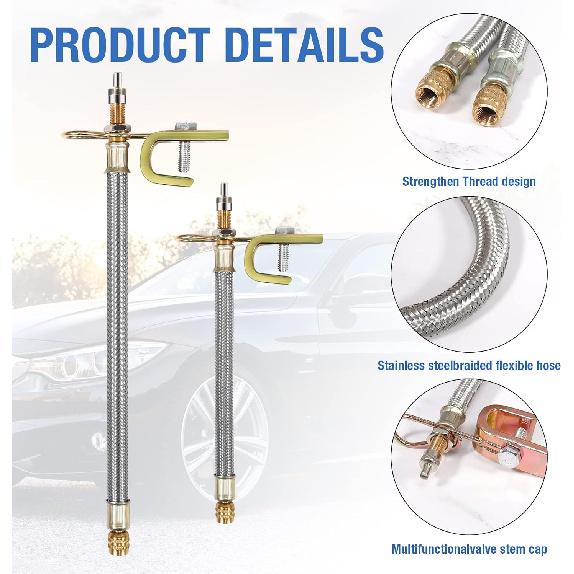 PRODUCT DETAILS

Strengthen Thread design

Stainless steelbraided flexible hose

Multifunctionalvalve stem cap