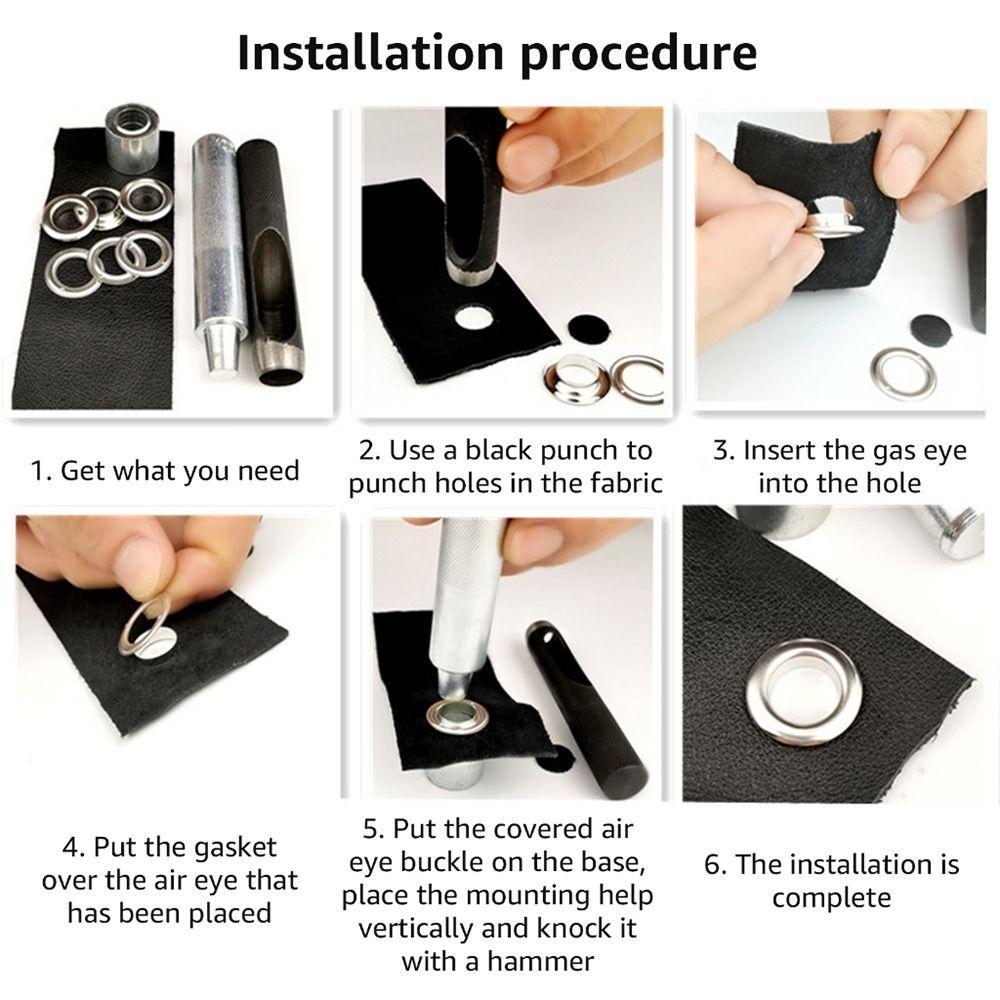 Installation procedure

1. Get what you need

2. Use a black punch to punch holes in the fabric

3. Insert the gas eye into the hole

4. Put the gasket over the air eye that has been placed

5. Put the covered air eye buckle on the base, place the mounting help vertically and knock it with a hammer

6. The installation is complete