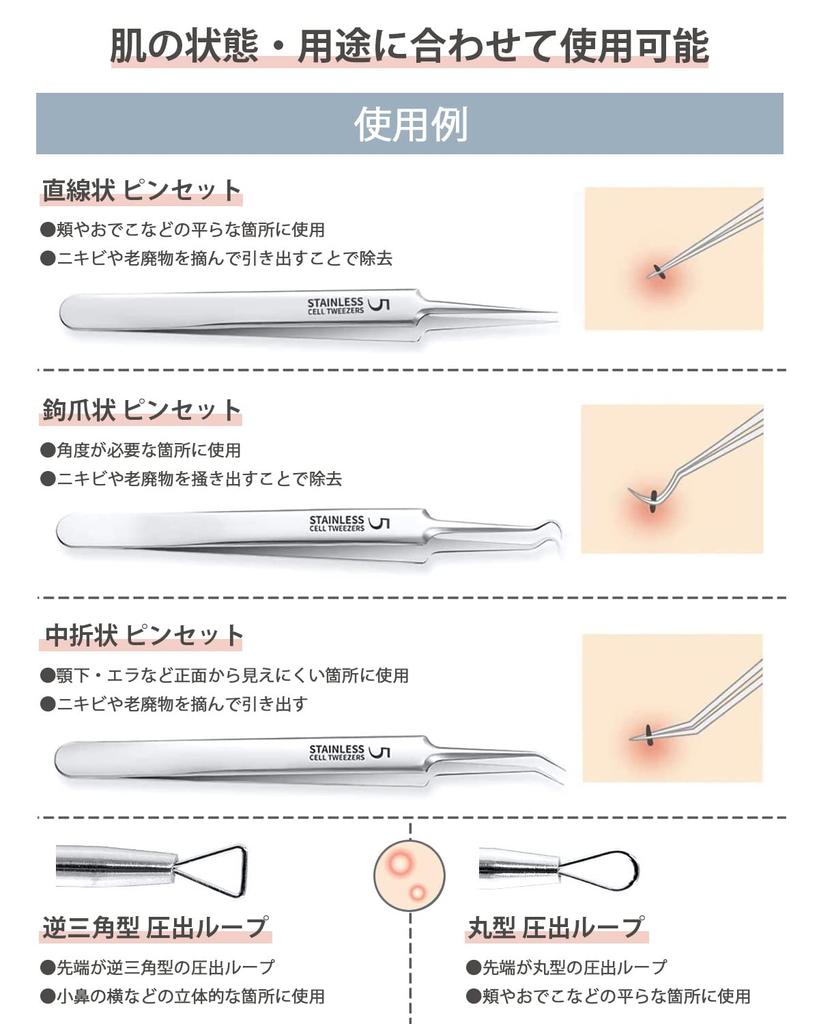 肌の状態・用途に合わせて使用可能

使用例

直線状 ピンセット

●頬やおでこなどの平らな箇所に使用
●ニキビや老廃物を摘んで引き出すことで除去

STAINLESS CELL TWEEZERS 5

鉤爪状 ピンセット

●角度が必要な箇所に使用
●ニキビや老廃物を掻き出すことで除去

STAINLESS CELL TWEEZERS 5

中折状 ピンセット

●顎下・エラなど正面から見えにくい箇所に使用
●ニキビや老廃物を摘んで引き出す

STAINLESS CELL TWEEZERS 5

逆三角型 圧出ループ

●先端が逆三角型の圧出ループ
●小鼻の横などの立体的な箇所に使用

丸型 圧出ループ

●先端が丸型の圧出ループ
●頬やおでこなどの平らな箇所に使用