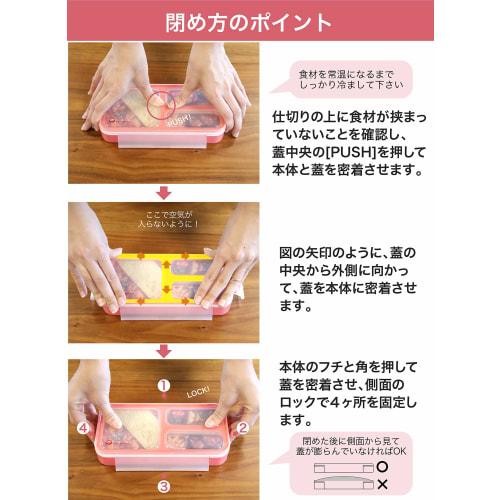 閉め方のポイント

PUSH!

食材を常温になるまでしっかり冷まして下さい

仕切りの上に食材が挟まっていないことを確認し、蓋中央の[PUSH]を押して本体と蓋を密着させます。

ここで空気が入らないように！

図の矢印のように、蓋の中央から外側に向かって、蓋を本体に密着させます。

①
LOCK!
④
②
③

本体のフチと角を押して蓋を密着させ、側面のロックで４ヶ所を固定します。

閉めた後に側面から見て蓋が膨らんでいなければOK

○
×