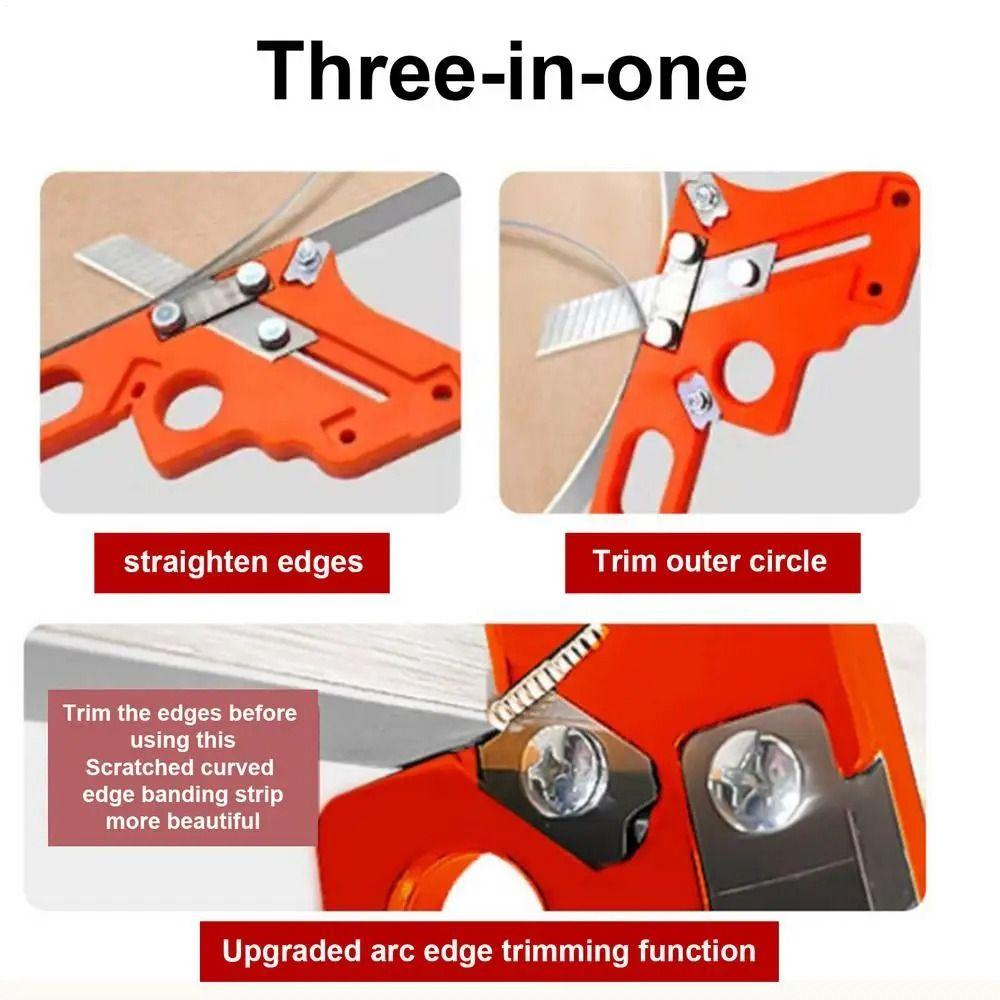 Three-in-one

straighten edges

Trim outer circle

Trim the edges before using this Scratched curved edge banding strip more beautiful

Upgraded arc edge trimming function