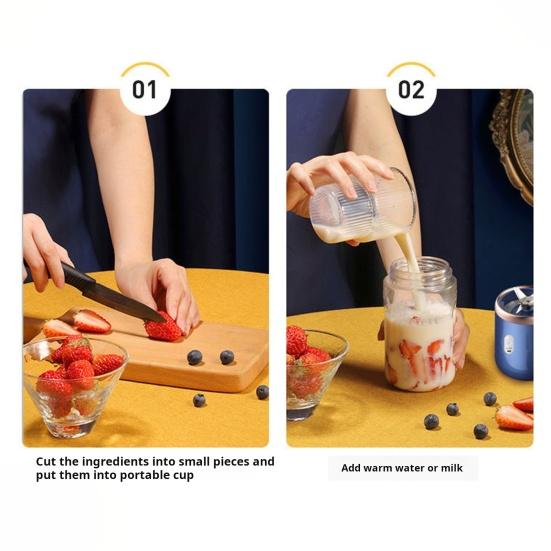 01

Cut the ingredients into small pieces and put them into portable cup

02

Add warm water or milk