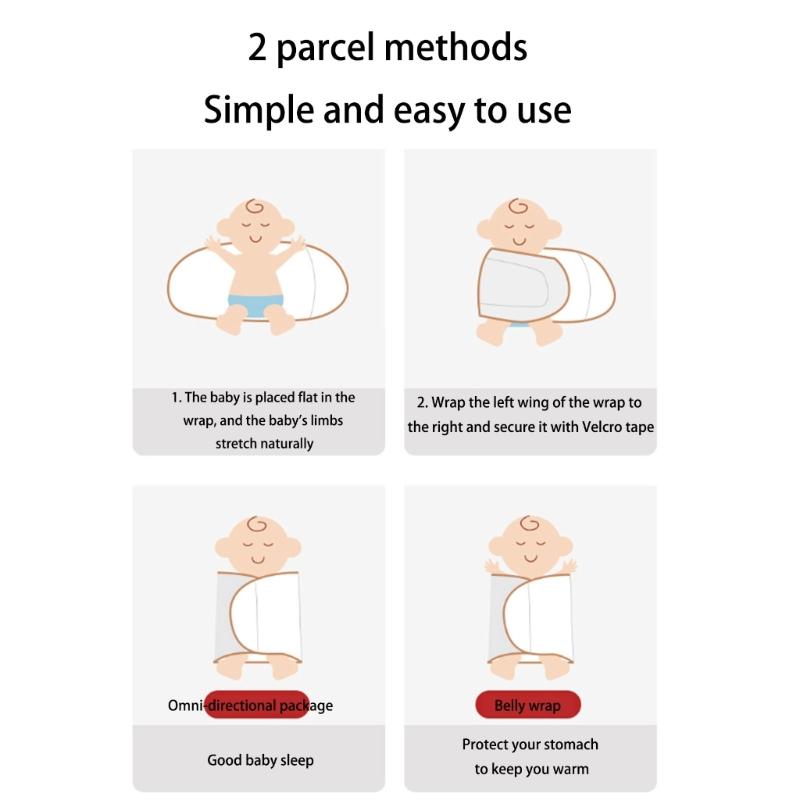 2 parcel methods
Simple and easy to use

1. The baby is placed flat in the wrap, and the baby's limbs stretch naturally

2. Wrap the left wing of the wrap to the right and secure it with Velcro tape

Omni-directional package

Good baby sleep

Belly wrap

Protect your stomach to keep you warm