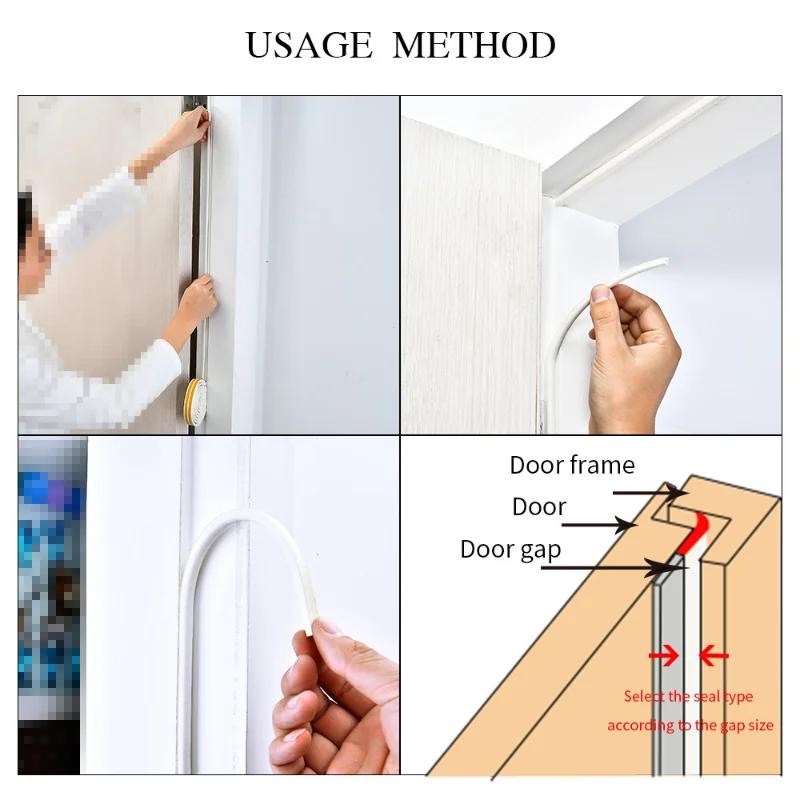 USAGE METHOD

Door frame

Door

Door gap

Select the seal type according to the gap size