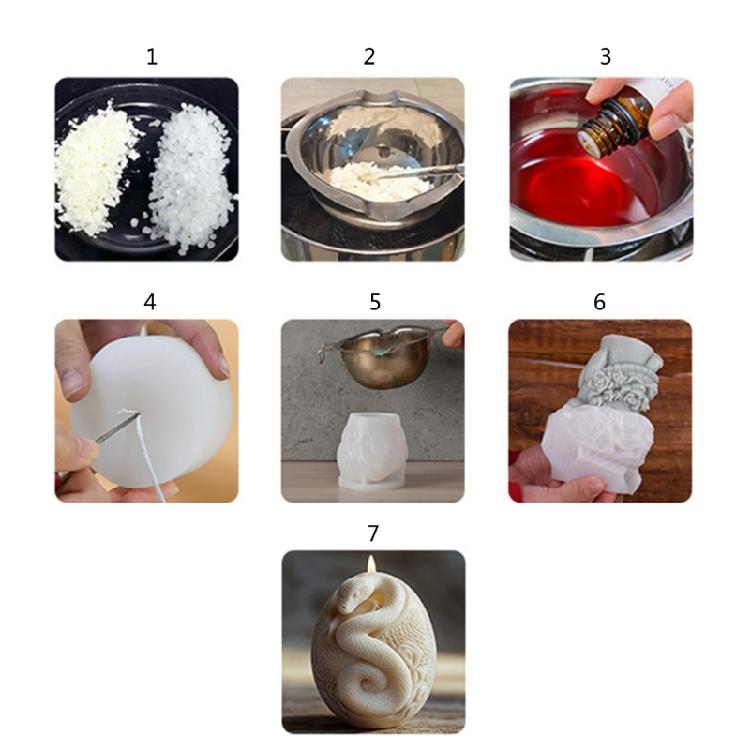 1

2

3

4

5

6

7