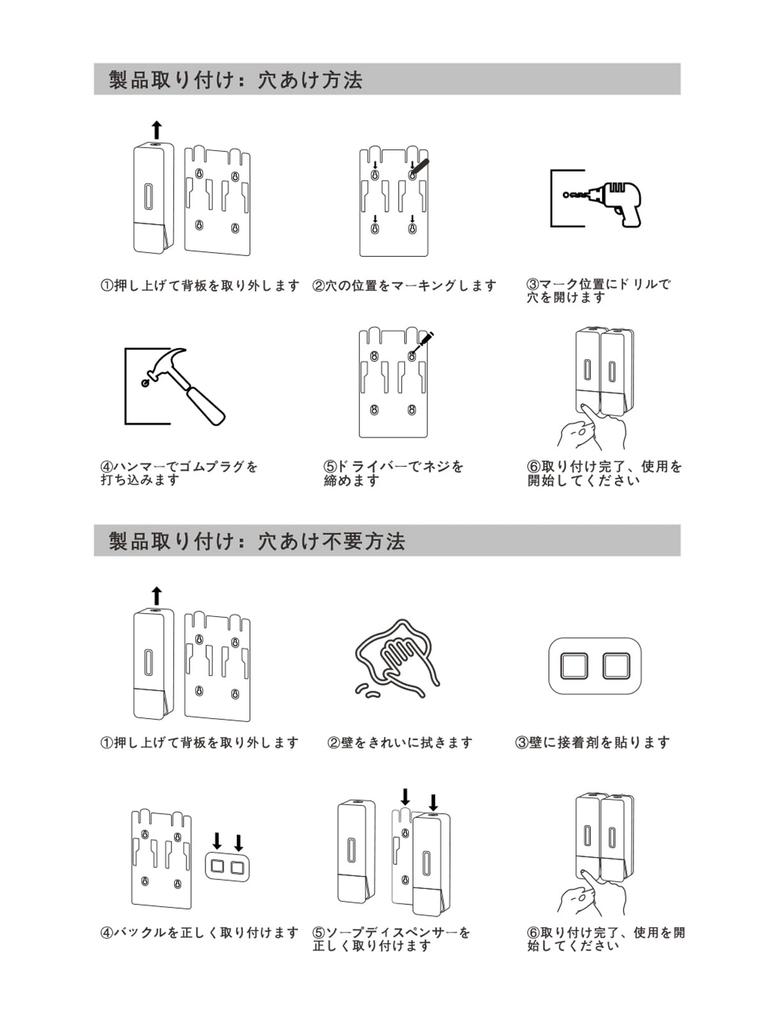 製品取り付け：穴あけ方法

①押し上げて背板を取り外します

②穴の位置をマーキングします

③マーク位置にドリルで穴を開けます

④ハンマーでゴムプラグを打ち込みます

⑤ドライバーでネジを締めます

⑥取り付け完了、使用を開始してください

製品取り付け：穴あけ不要方法

①押し上げて背板を取り外します

②壁をきれいに拭きます

③壁に接着剤を貼ります

④バックルを正しく取り付けます

⑤ソープディスペンサーを正しく取り付けます

⑥取り付け完了、使用を開始してください