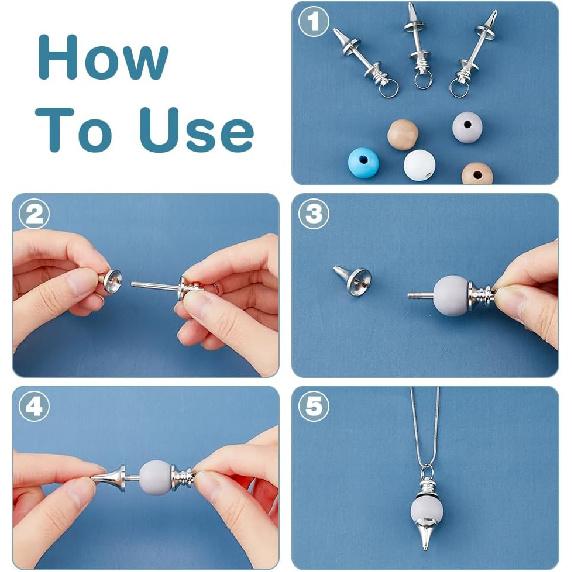 How To Use

1

2

3

4

5