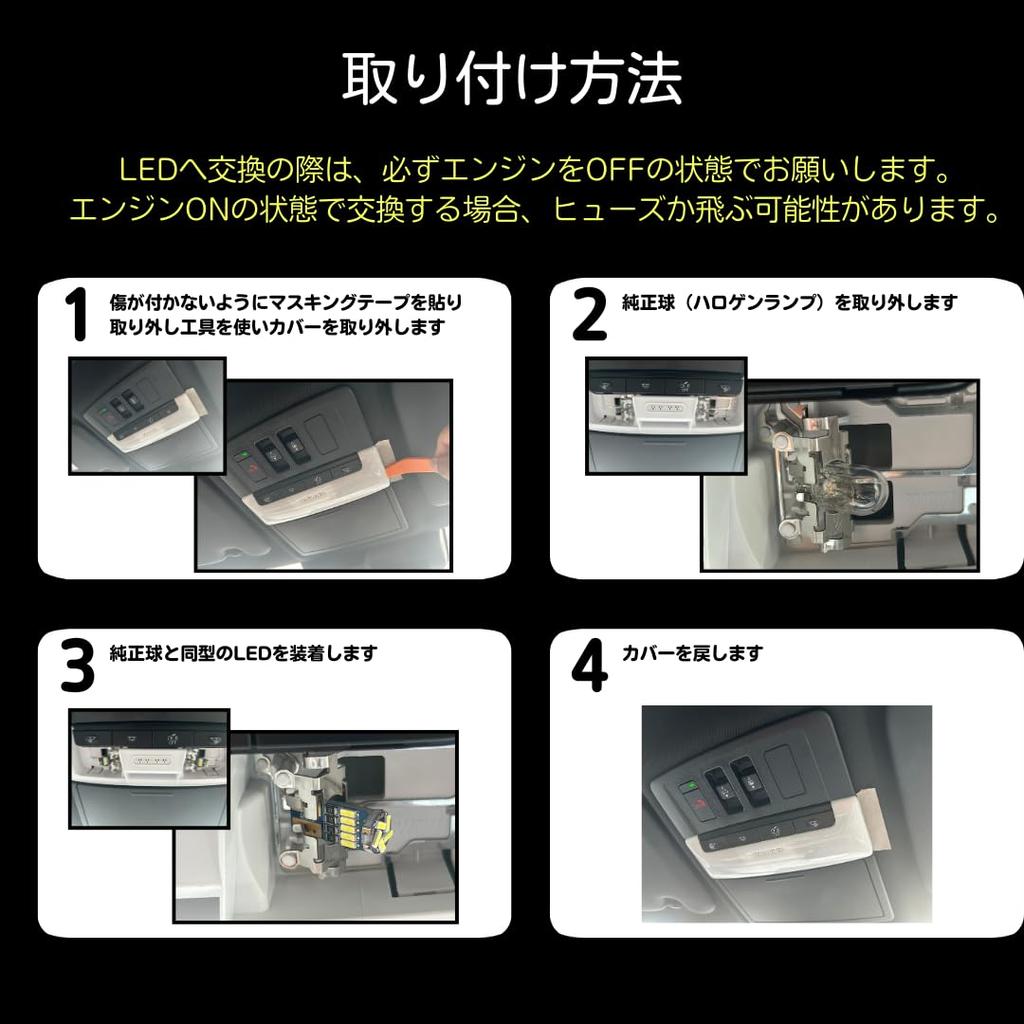 取り付け方法

LEDへ交換の際は、必ずエンジンをOFFの状態でお願いします。
エンジンONの状態で交換する場合、ヒューズか飛ぶ可能性があります。

1 傷が付かないようにマスキングテープを貼り取り外し工具を使いカバーを取り外します

2 純正球（ハロゲンランプ）を取り外します

3 純正球と同型のLEDを装着します

4 カバーを戻します