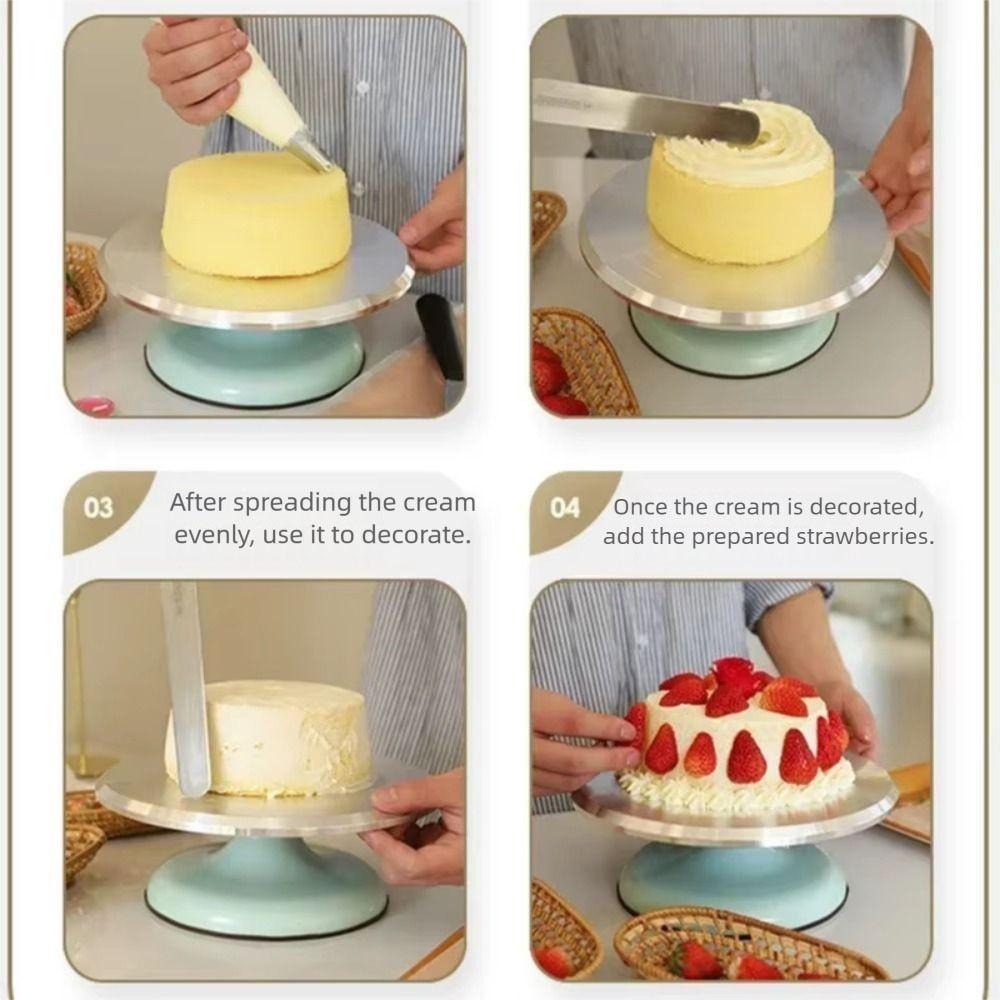 03

After spreading the cream evenly, use it to decorate.

04

Once the cream is decorated, add the prepared strawberries.