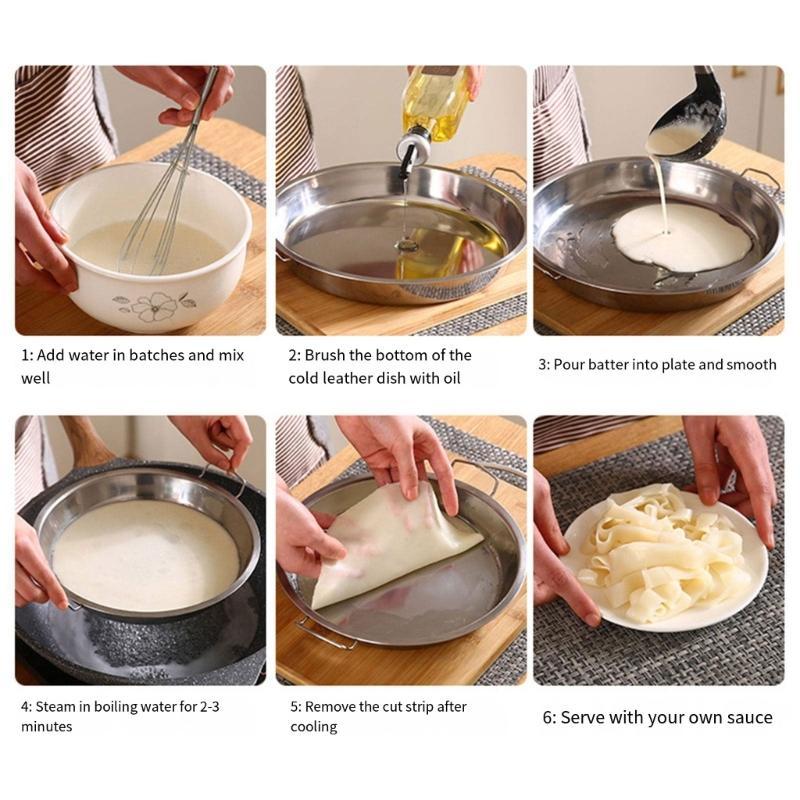 1: Add water in batches and mix well

2: Brush the bottom of the cold leather dish with oil

3: Pour batter into plate and smooth

4: Steam in boiling water for 2-3 minutes

5: Remove the cut strip after cooling

6: Serve with your own sauce