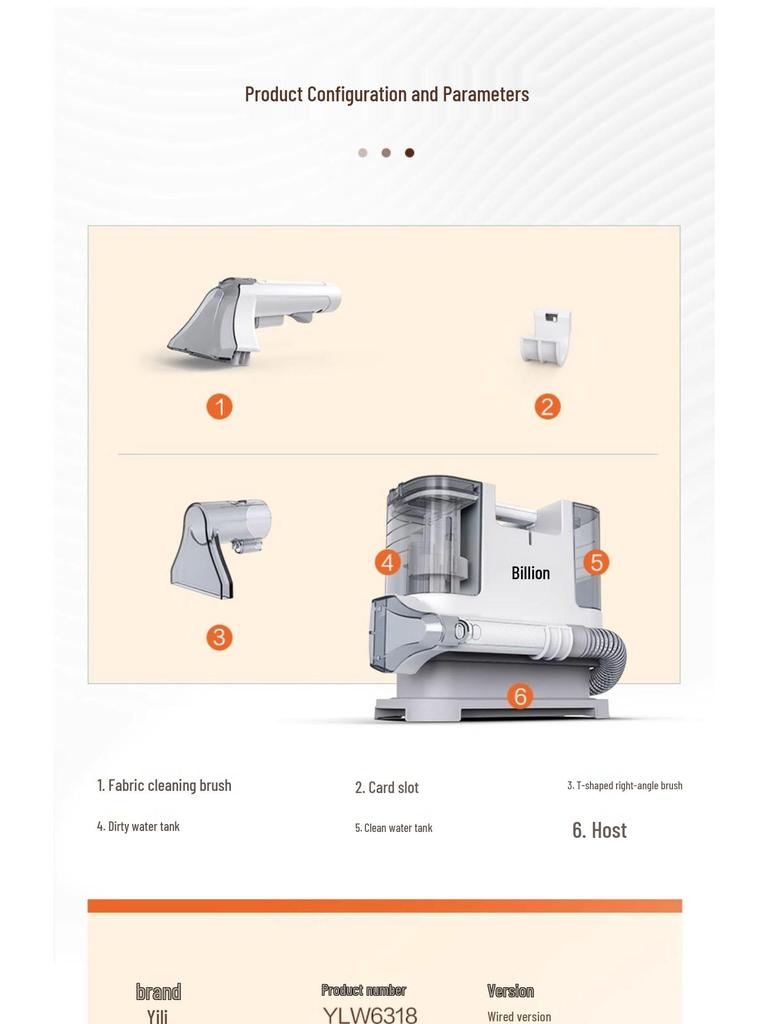 Product Configuration and Parameters

1

2

3

4

Billion

5

6

1. Fabric cleaning brush

2. Card slot

3. T-shaped right-angle brush

4. Dirty water tank

5. Clean water tank

6. Host

brand
Yili

Product number
YLW6318

Version
Wired version