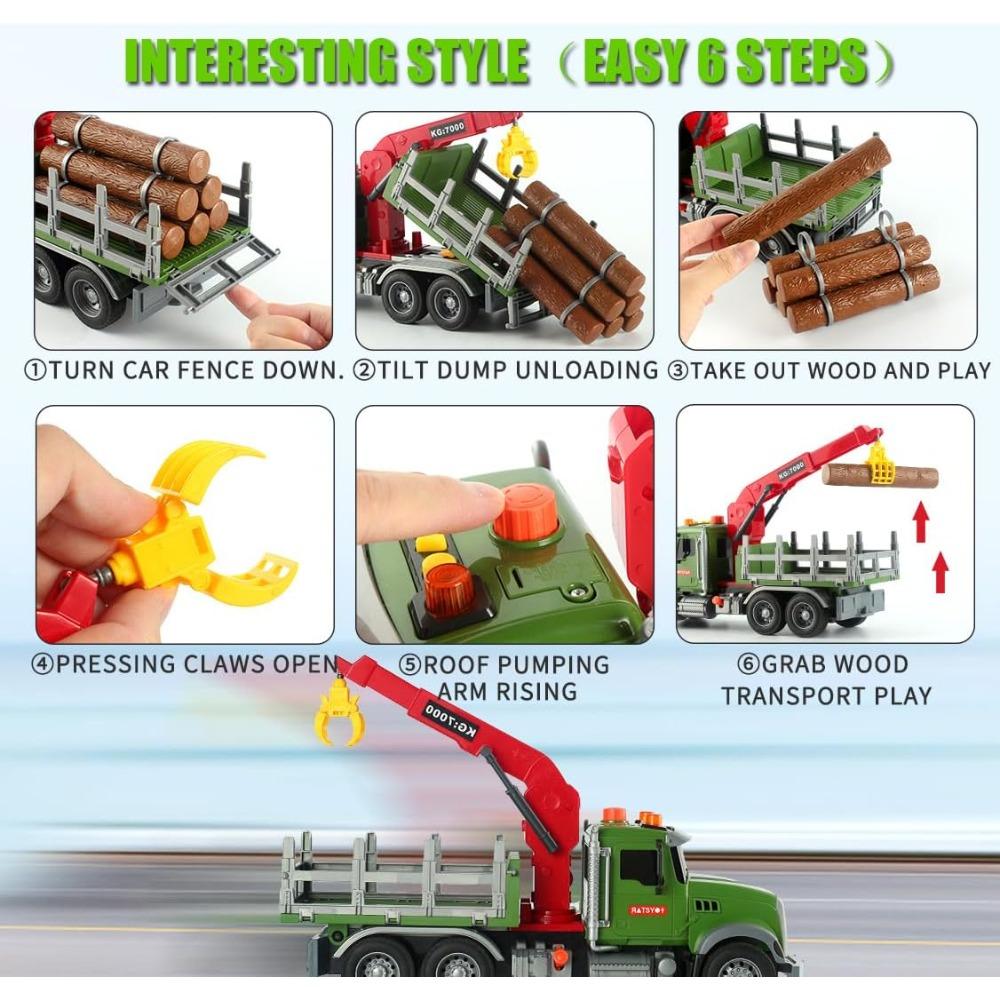 INTERESTING STYLE （EASY 6 STEPS）

KG:7000

①TURN CAR FENCE DOWN. ②TILT DUMP UNLOADING ③TAKE OUT WOOD AND PLAY

KG:7000

④PRESSING CLAWS OPEN ⑤ROOF PUMPING ARM RISING ⑥GRAB WOOD TRANSPORT PLAY

KG:7000

RATSYOY