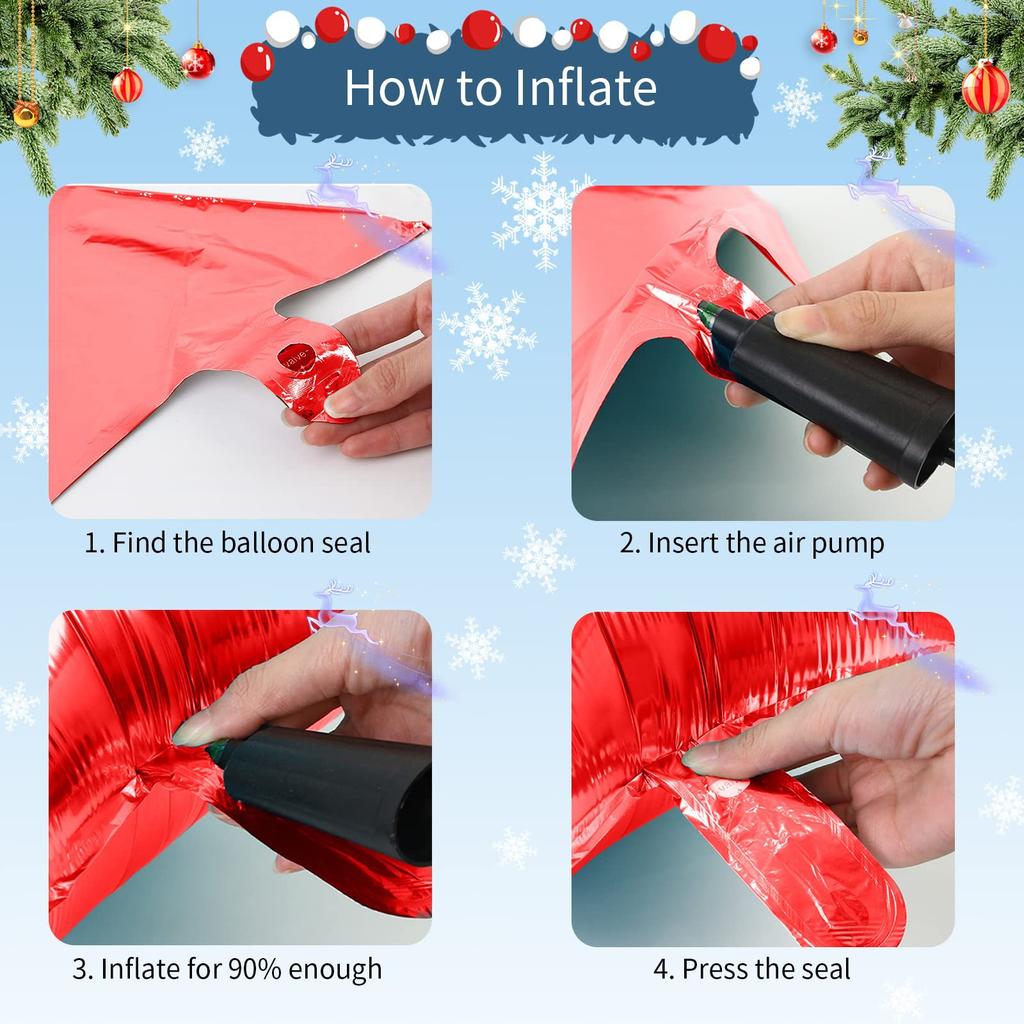 How to Inflate

valve

1. Find the balloon seal

2. Insert the air pump

3. Inflate for 90% enough

4. Press the seal