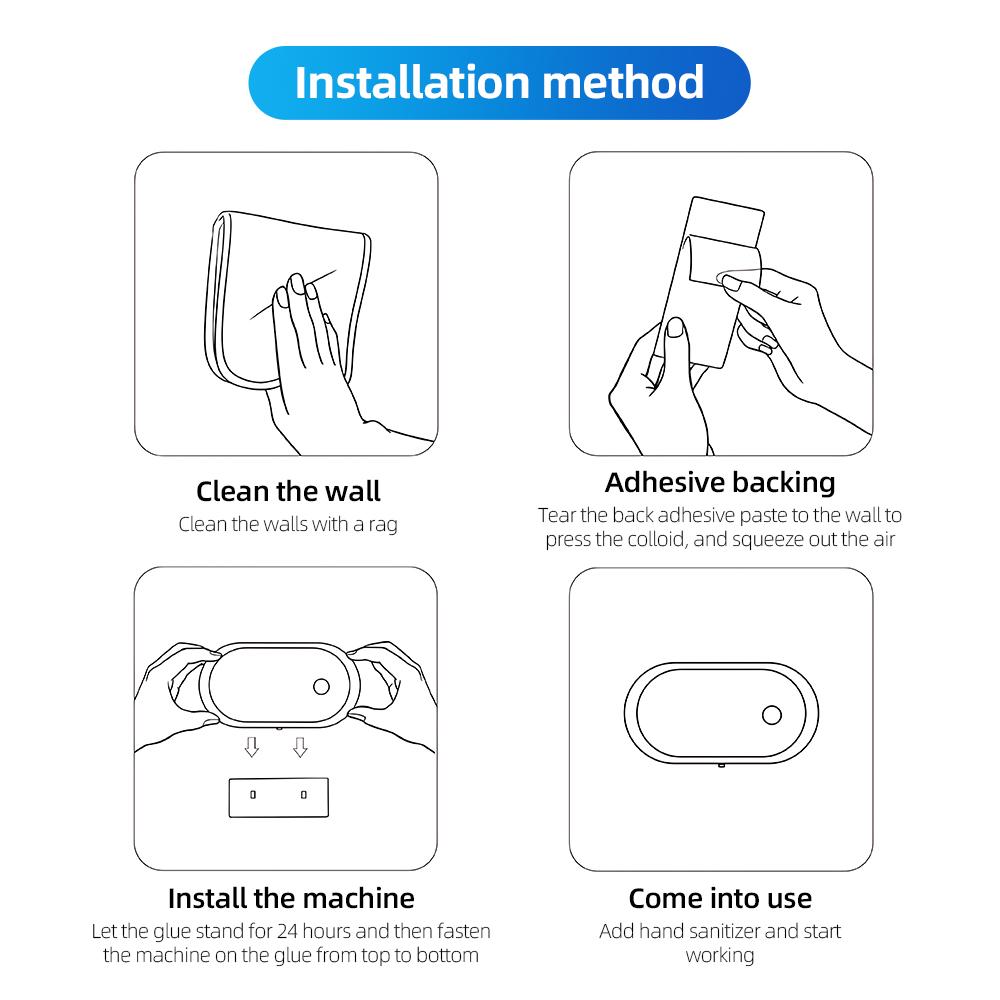 Installation method

Clean the wall
Clean the walls with a rag

Adhesive backing
Tear the back adhesive paste to the wall to press the colloid, and squeeze out the air

Install the machine
Let the glue stand for 24 hours and then fasten the machine on the glue from top to bottom

Come into use
Add hand sanitizer and start working