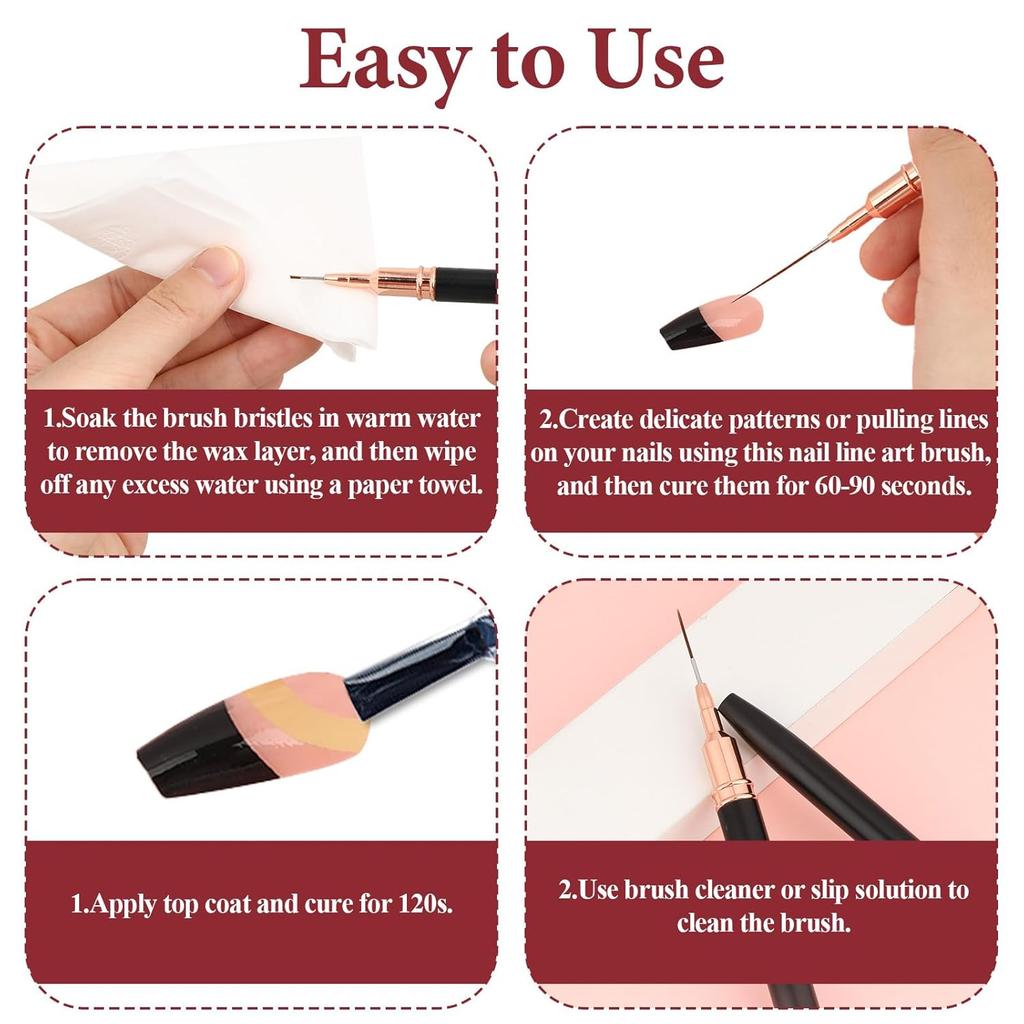 Easy to Use

1.Soak the brush bristles in warm water to remove the wax layer, and then wipe off any excess water using a paper towel.

2.Create delicate patterns or pulling lines on your nails using this nail line art brush, and then cure them for 60-90 seconds.

1.Apply top coat and cure for 120s.

2.Use brush cleaner or slip solution to clean the brush.