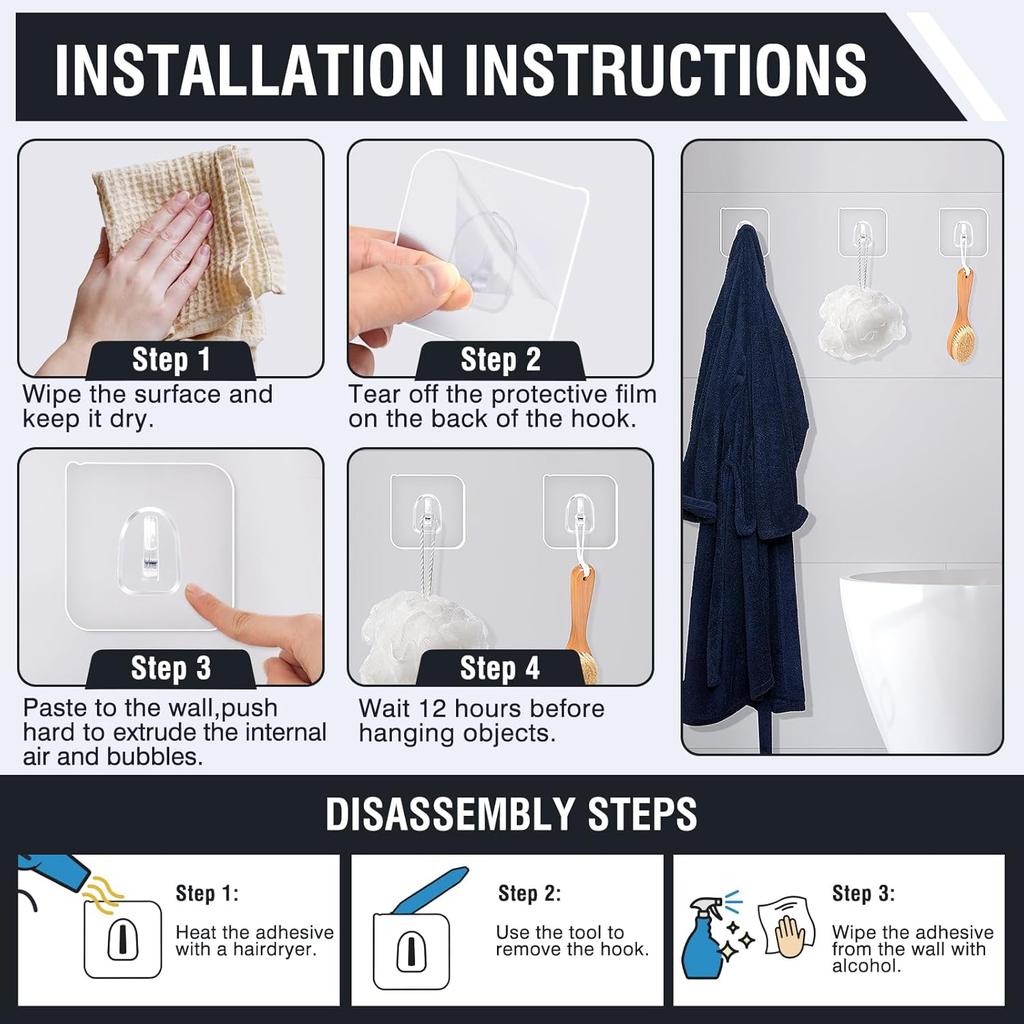 INSTALLATION INSTRUCTIONS

Step 1
Wipe the surface and keep it dry.

Step 2
Tear off the protective film on the back of the hook.

Step 3
Paste to the wall,push hard to extrude the internal air and bubbles.

Step 4
Wait 12 hours before hanging objects.

DISASSEMBLY STEPS

Step 1:
Heat the adhesive with a hairdryer.

Step 2:
Use the tool to remove the hook.

Step 3:
Wipe the adhesive from the wall with alcohol.