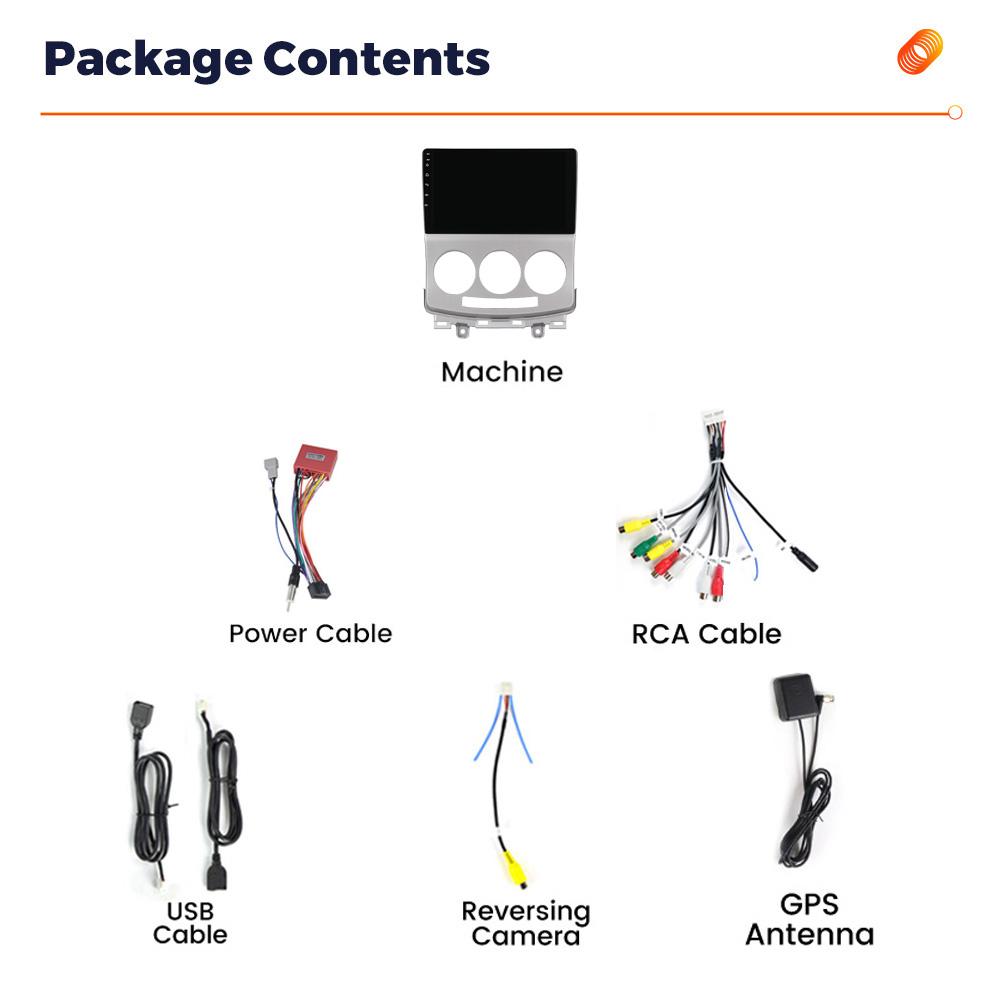 Package Contents

Machine

Power Cable

RCA Cable

USB
Cable

Reversing
Camera

GPS
Antenna