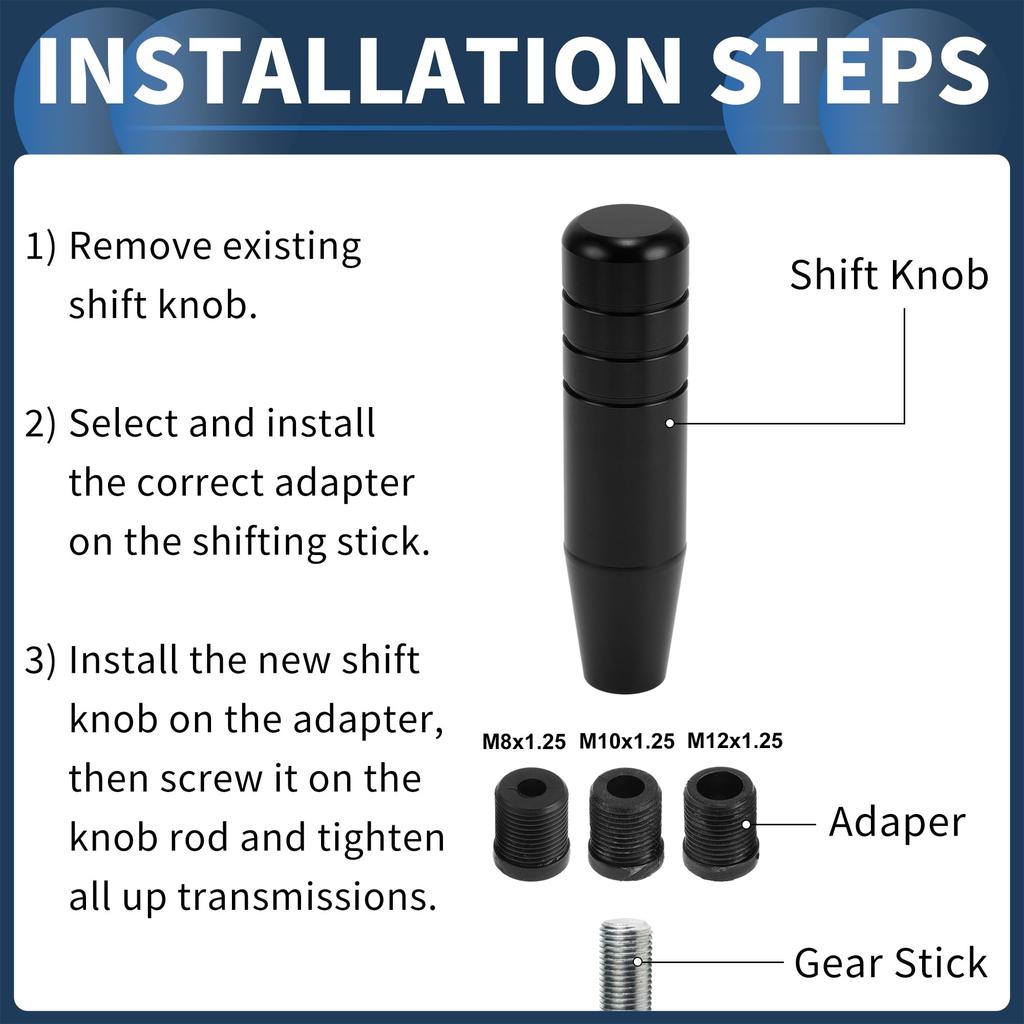 INSTALLATION STEPS

1) Remove existing shift knob.

2) Select and install the correct adapter on the shifting stick.

3) Install the new shift knob on the adapter, then screw it on the knob rod and tighten all up transmissions.

Shift Knob

M8x1.25 M10x1.25 M12x1.25

Adaper

Gear Stick