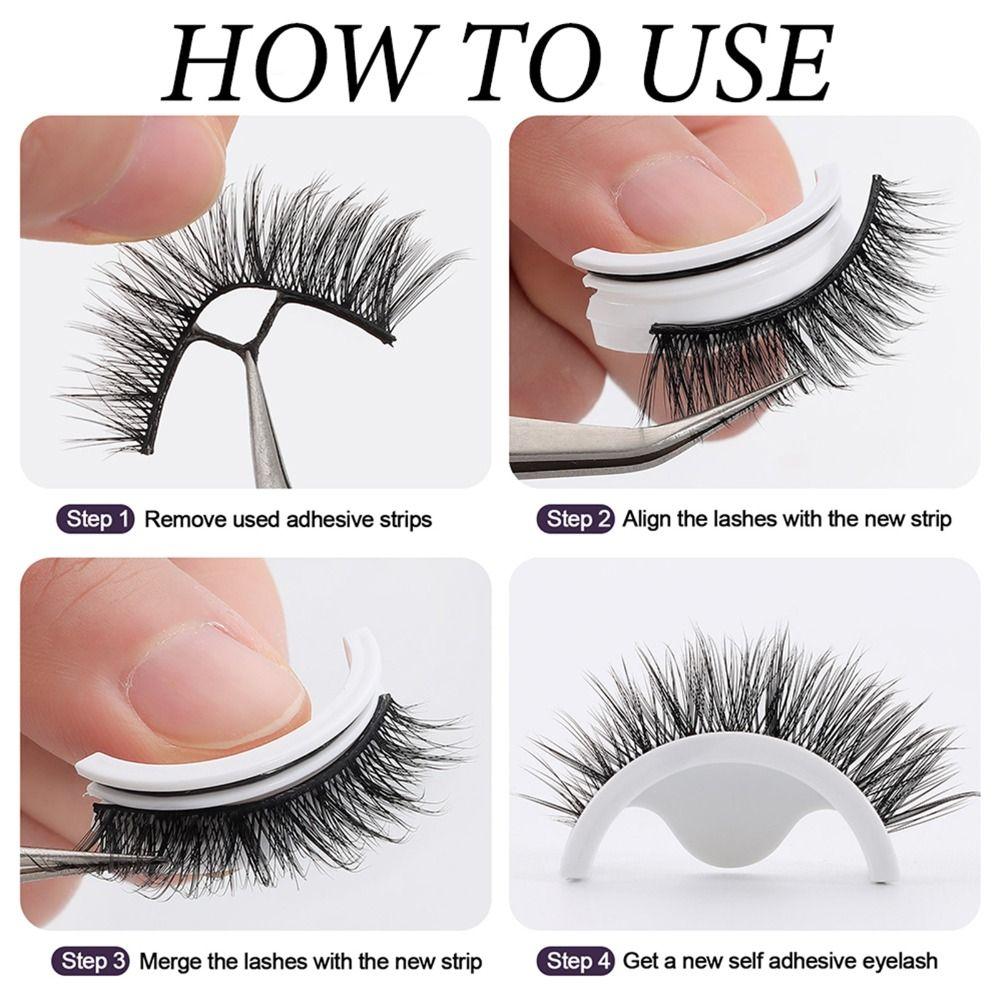 HOW TO USE

Step 1 Remove used adhesive strips

Step 2 Align the lashes with the new strip

Step 3 Merge the lashes with the new strip

Step 4 Get a new self adhesive eyelash