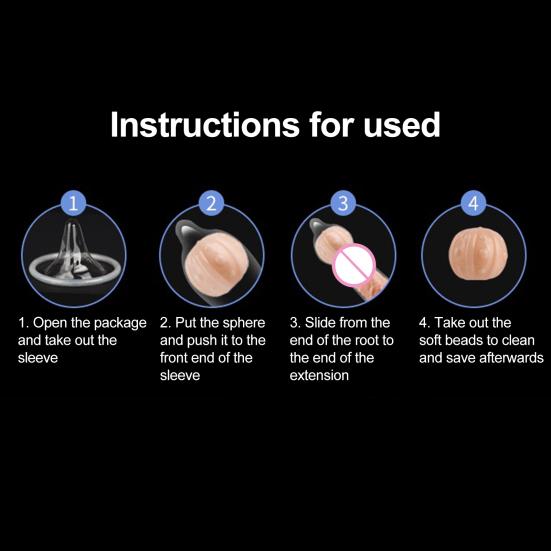 Instructions for used

1

2

3

4

1. Open the package and take out the sleeve

2. Put the sphere and push it to the front end of the sleeve

3. Slide from the end of the root to the end of the extension

4. Take out the soft beads to clean and save afterwards