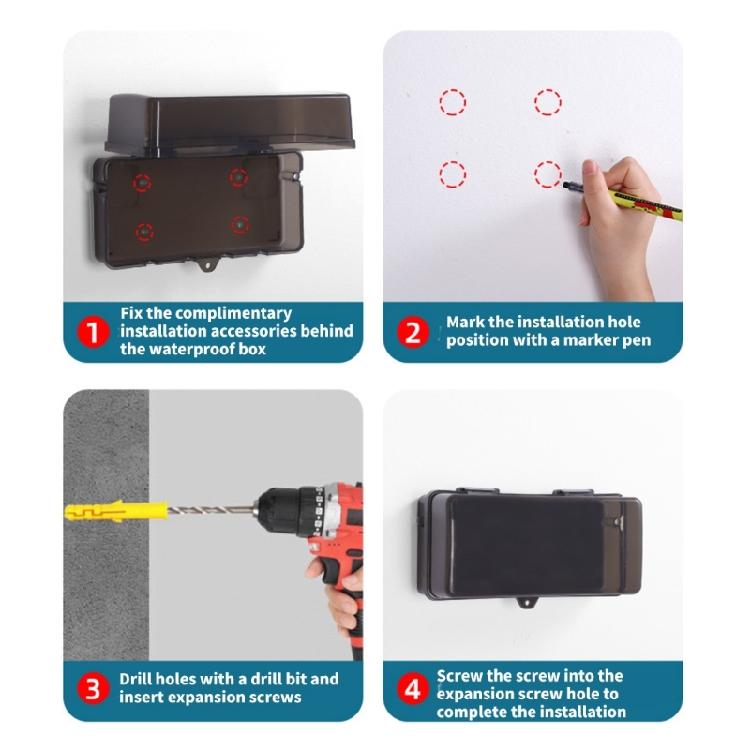 1 Fix the complimentary installation accessories behind the waterproof box

2 Mark the installation hole position with a marker pen

3 Drill holes with a drill bit and insert expansion screws

4 Screw the screw into the expansion screw hole to complete the installation