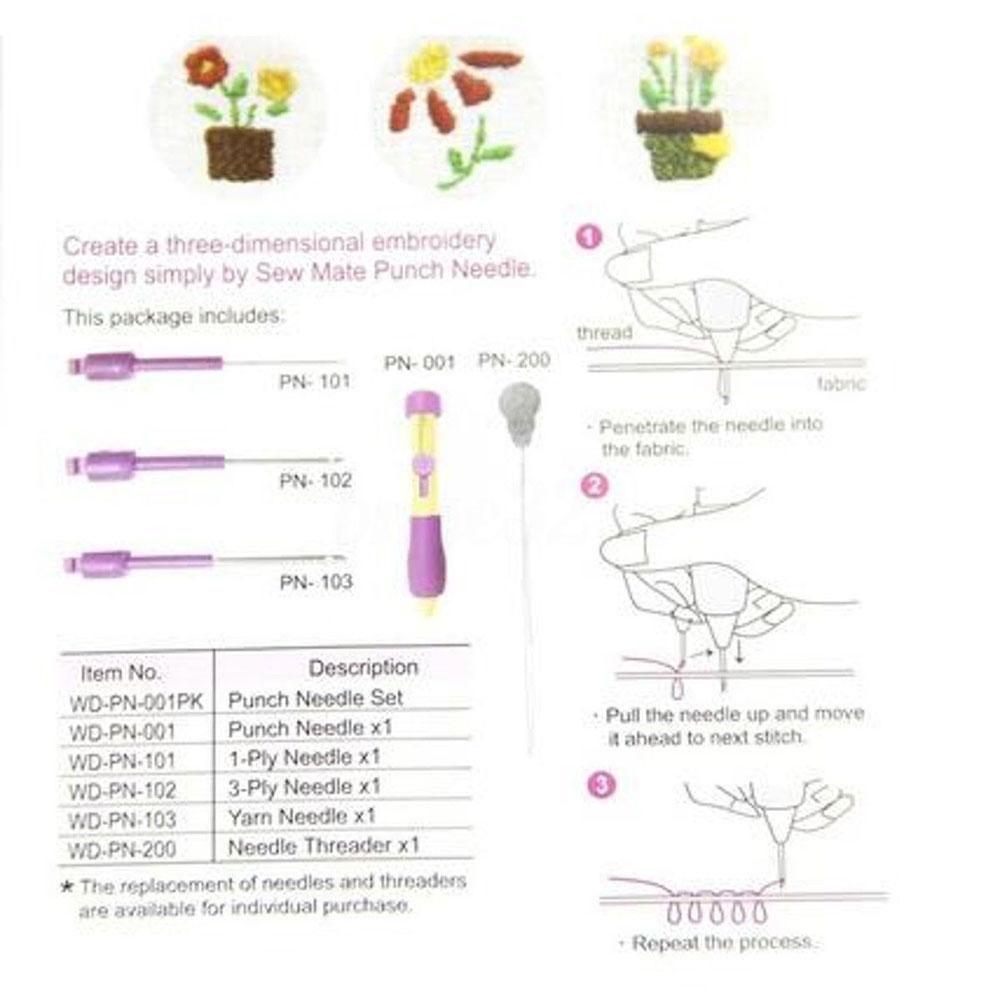 Create a three-dimensional embroidery design simply by Sew Mate Punch Needle.

This package includes:

PN- 101

PN- 102

PN- 103

PN- 001

PN- 200

| Item No. | Description |
|---|---|
| WD-PN-001PK | Punch Needle Set |
| WD-PN-001 | Punch Needle x1 |
| WD-PN-101 | 1-Ply Needle x1 |
| WD-PN-102 | 3-Ply Needle x1 |
| WD-PN-103 | Yarn Needle x1 |
| WD-PN-200 | Needle Threader x1 |

★ The replacement of needles and threaders are available for individual purchase.

1

thread

fabric

· Penetrate the needle into the fabric.

2

· Pull the needle up and move it ahead to next stitch.

3

· Repeat the process.