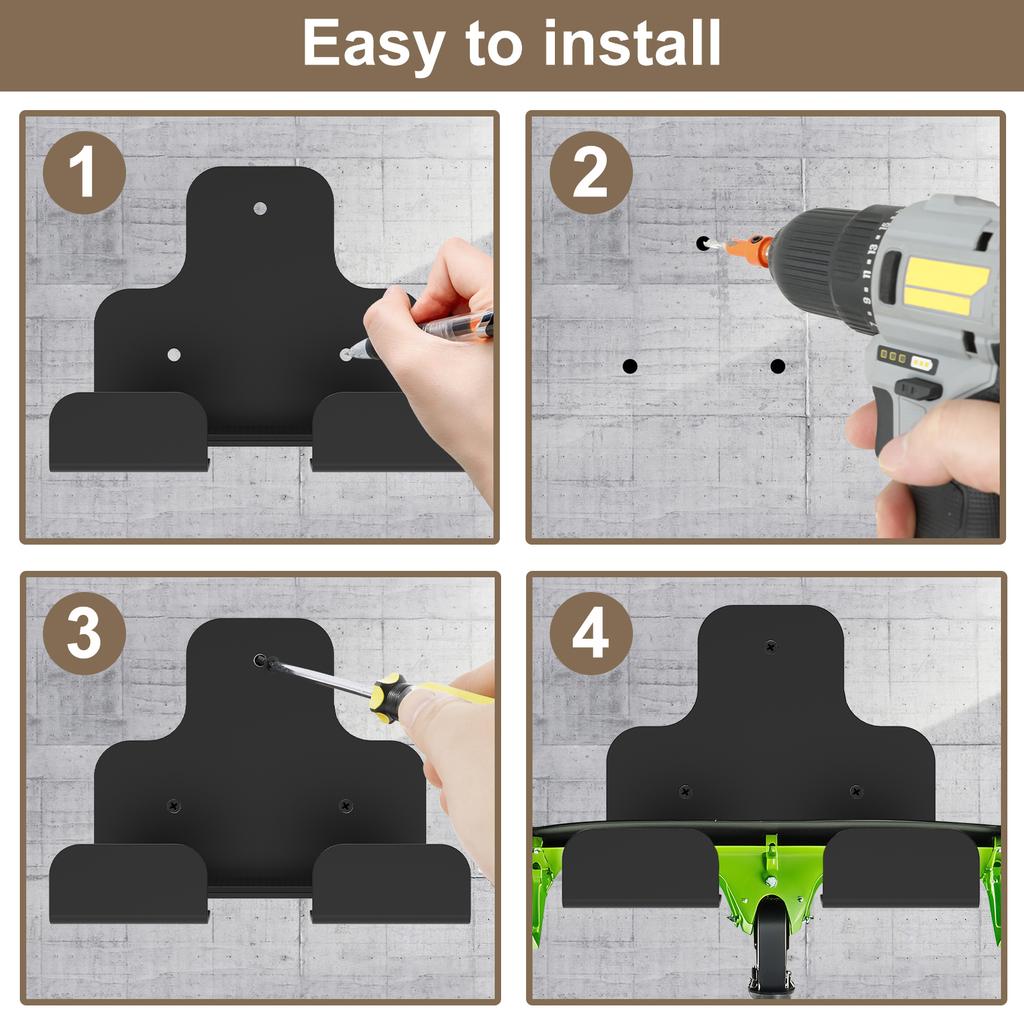 Easy to install

1

2

3

4