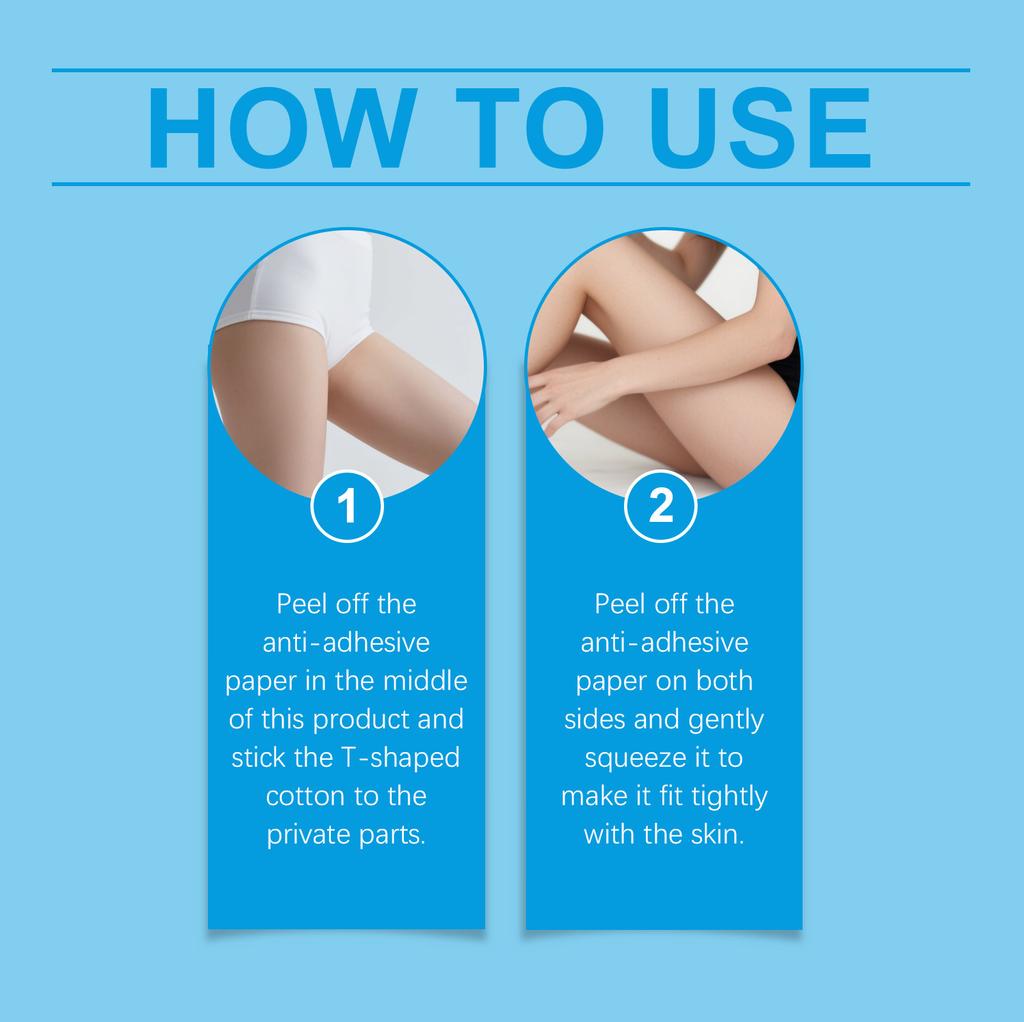 HOW TO USE

1

Peel off the anti-adhesive paper in the middle of this product and stick the T-shaped cotton to the private parts.

2

Peel off the anti-adhesive paper on both sides and gently squeeze it to make it fit tightly with the skin.