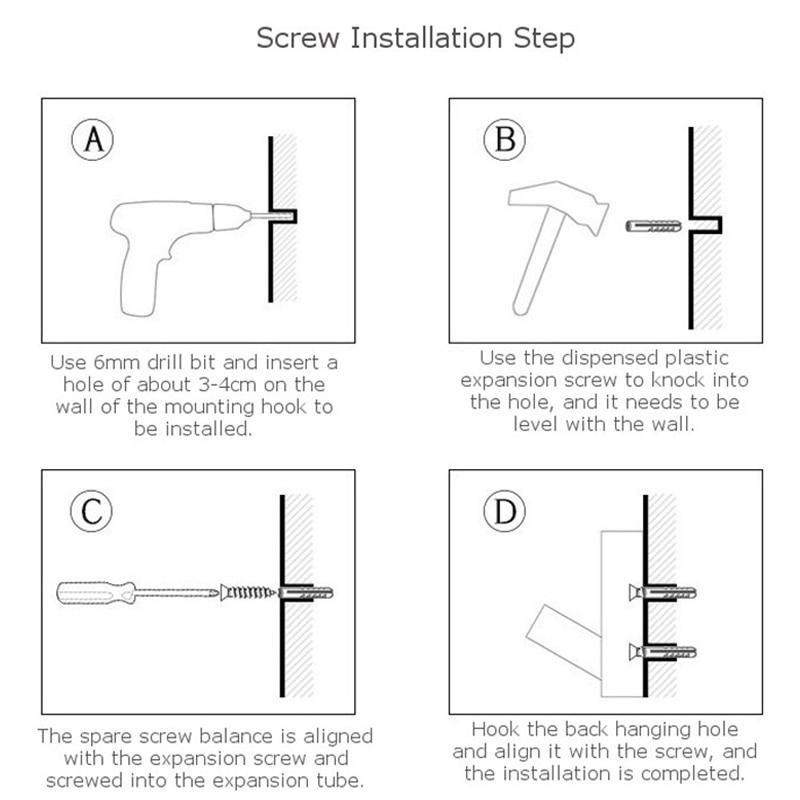 Screw Installation Step

A

Use 6mm drill bit and insert a hole of about 3-4cm on the wall of the mounting hook to be installed.

B

Use the dispensed plastic expansion screw to knock into the hole, and it needs to be level with the wall.

C

The spare screw balance is aligned with the expansion screw and screwed into the expansion tube.

D

Hook the back hanging hole and align it with the screw, and the installation is completed.