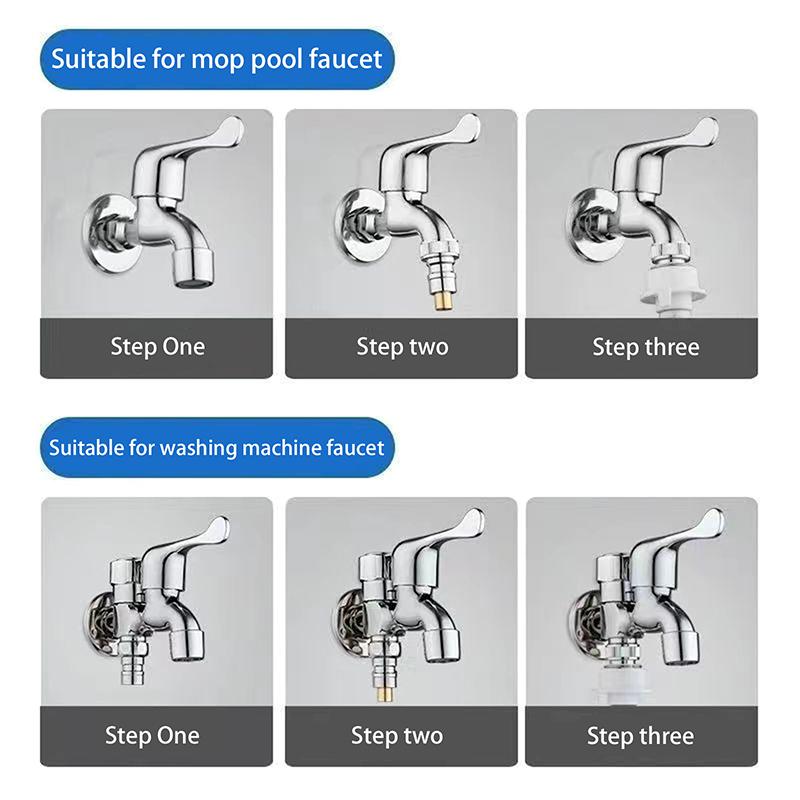 Suitable for mop pool faucet

Step One

Step two

Step three

Suitable for washing machine faucet

Step One

Step two

Step three