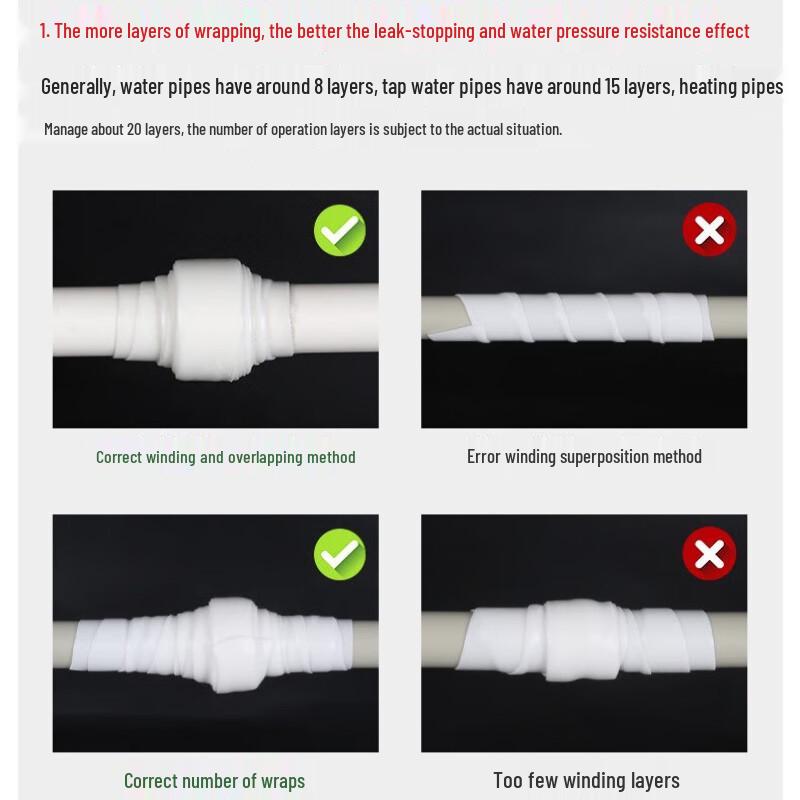 1. The more layers of wrapping, the better the leak-stopping and water pressure resistance effect

Generally, water pipes have around 8 layers, tap water pipes have around 15 layers, heating pipes

Manage about 20 layers, the number of operation layers is subject to the actual situation.

Correct winding and overlapping method

Error winding superposition method

Correct number of wraps

Too few winding layers