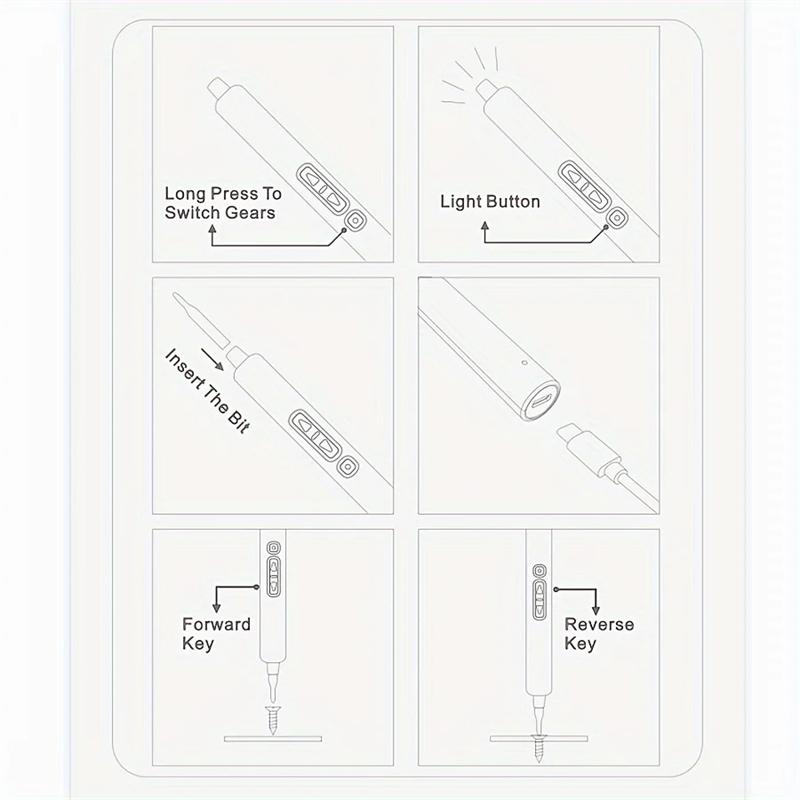 Long Press To Switch Gears

Light Button

Insert The Bit

Forward Key

Reverse Key