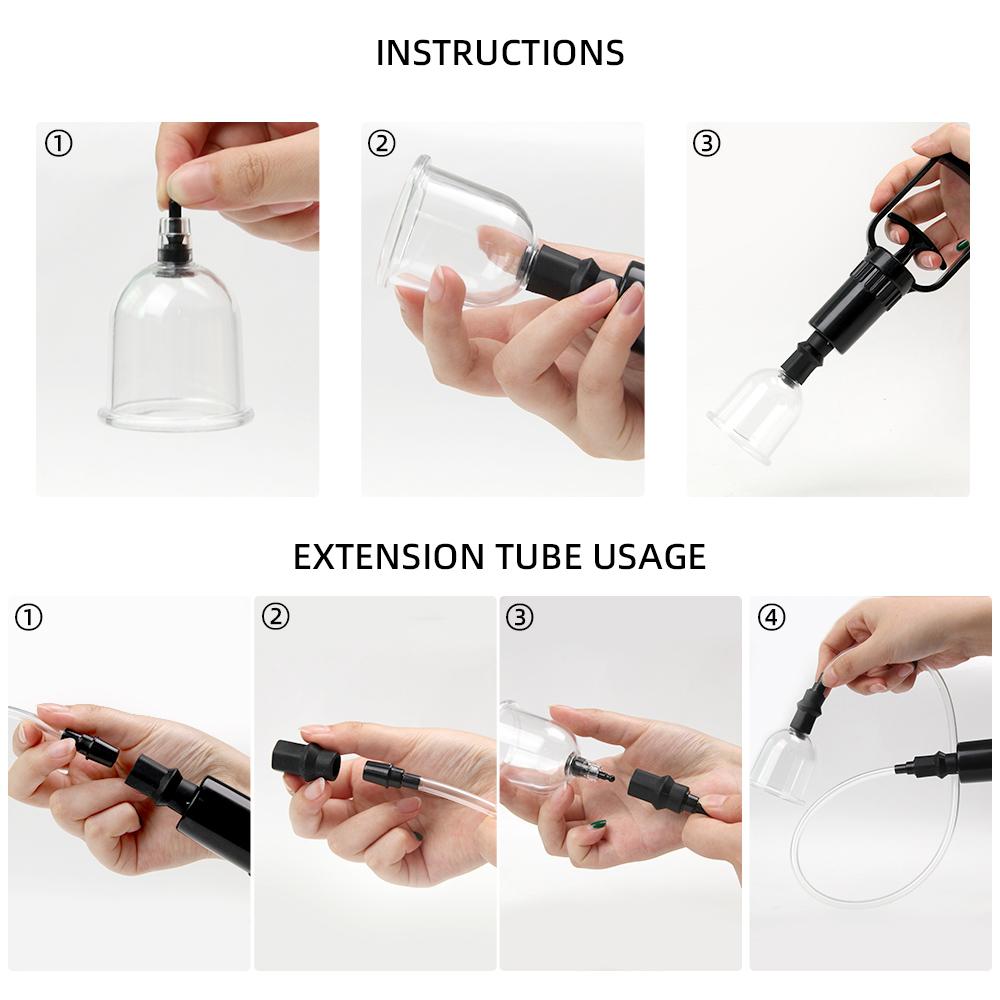 INSTRUCTIONS

①

②

③

EXTENSION TUBE USAGE

①

②

③

④