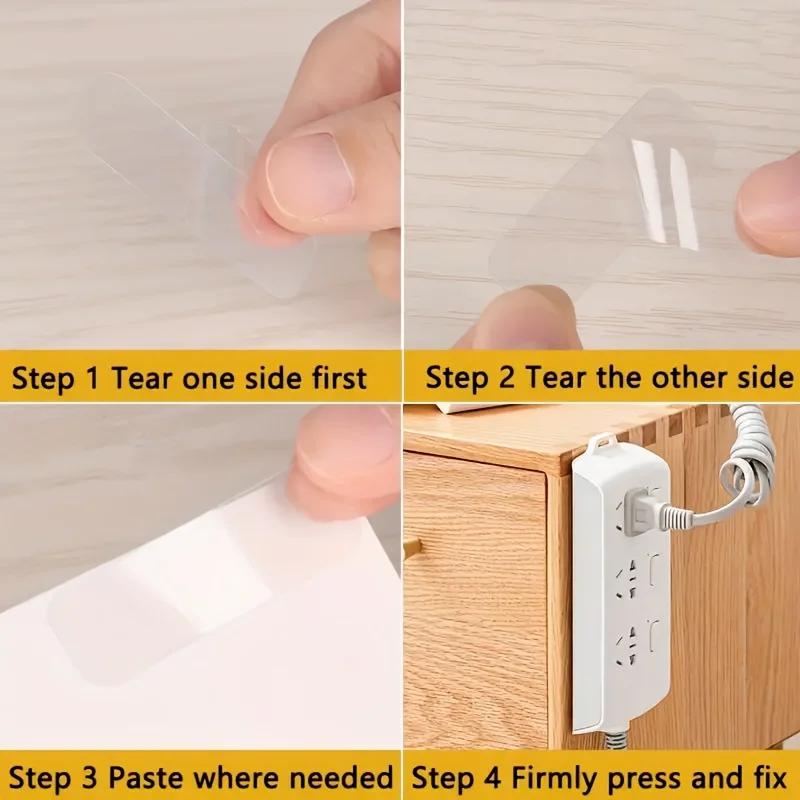 Step 1 Tear one side first

Step 2 Tear the other side

Step 3 Paste where needed

Step 4 Firmly press and fix