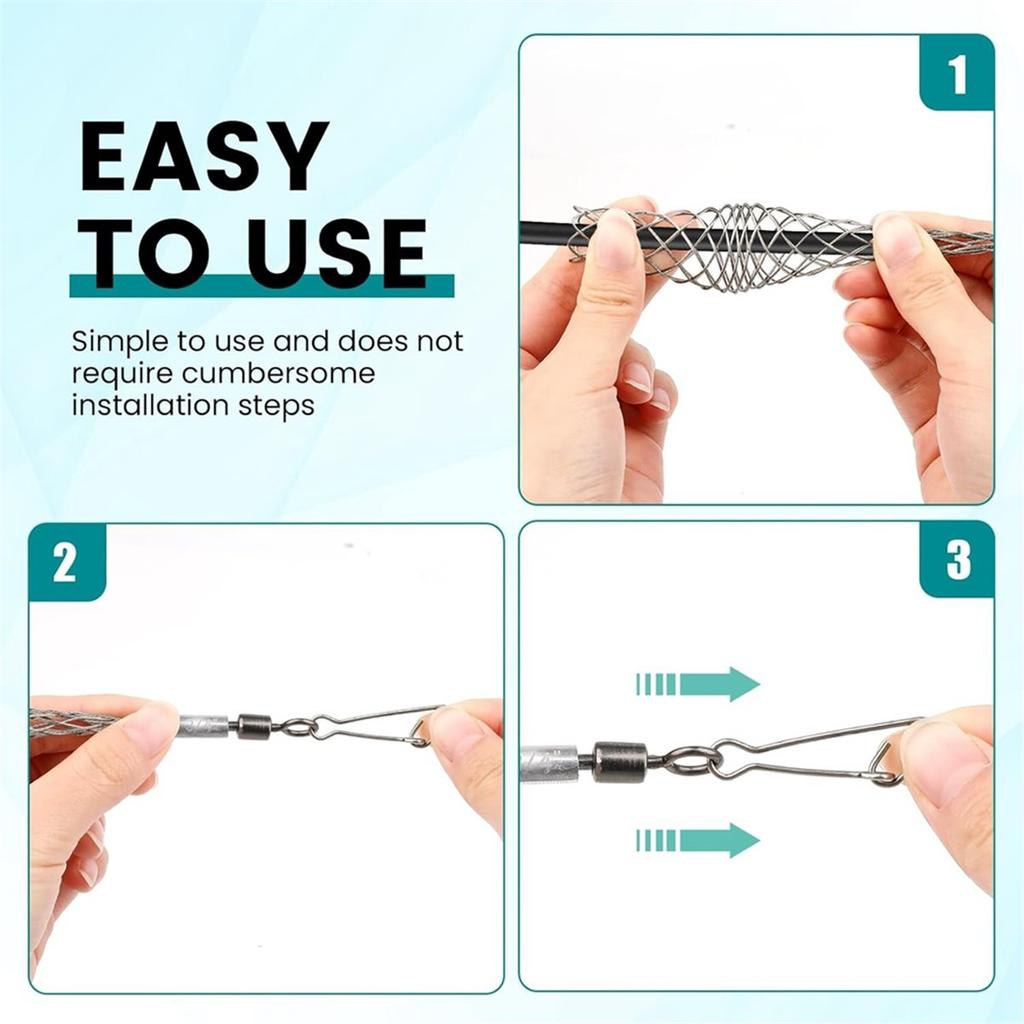 EASY TO USE

Simple to use and does not require cumbersome installation steps

1

2

3