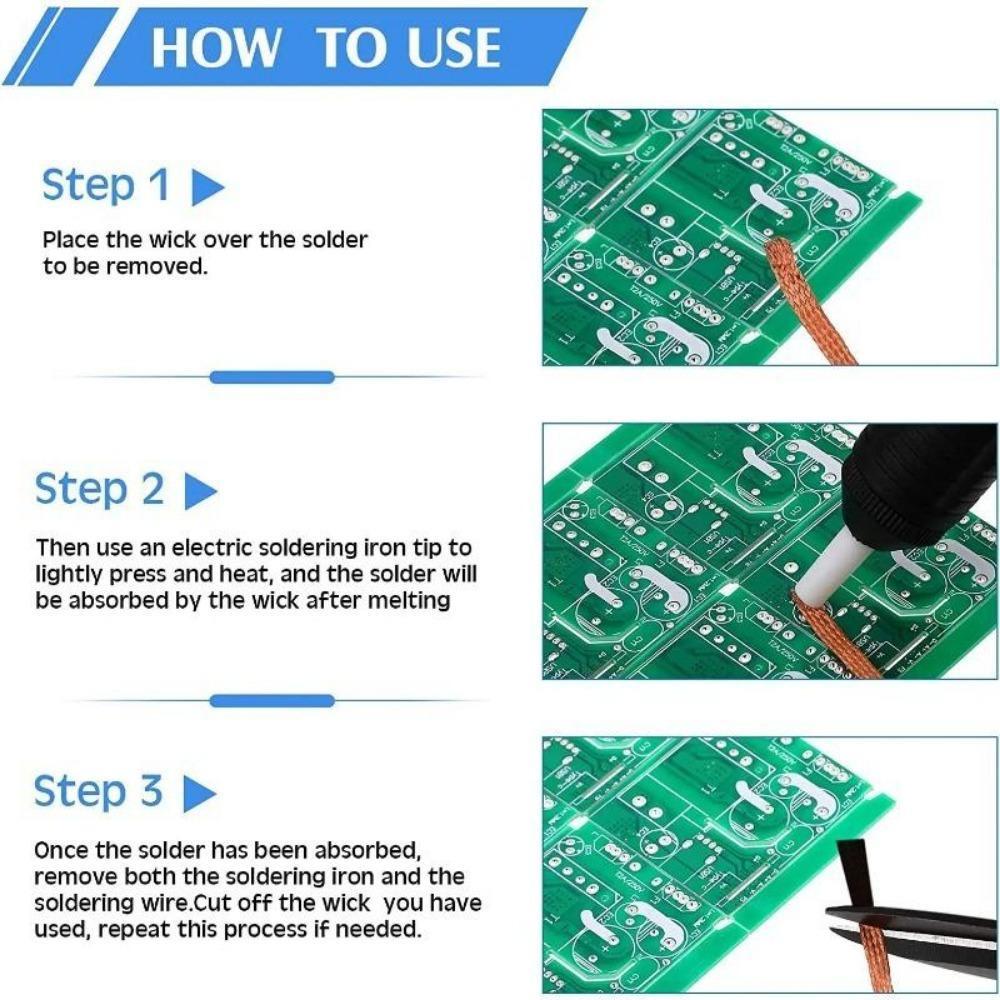 HOW TO USE

Step 1

Place the wick over the solder to be removed.

Step 2

Then use an electric soldering iron tip to lightly press and heat, and the solder will be absorbed by the wick after melting

Step 3

Once the solder has been absorbed, remove both the soldering iron and the soldering wire.Cut off the wick you have used, repeat this process if needed.