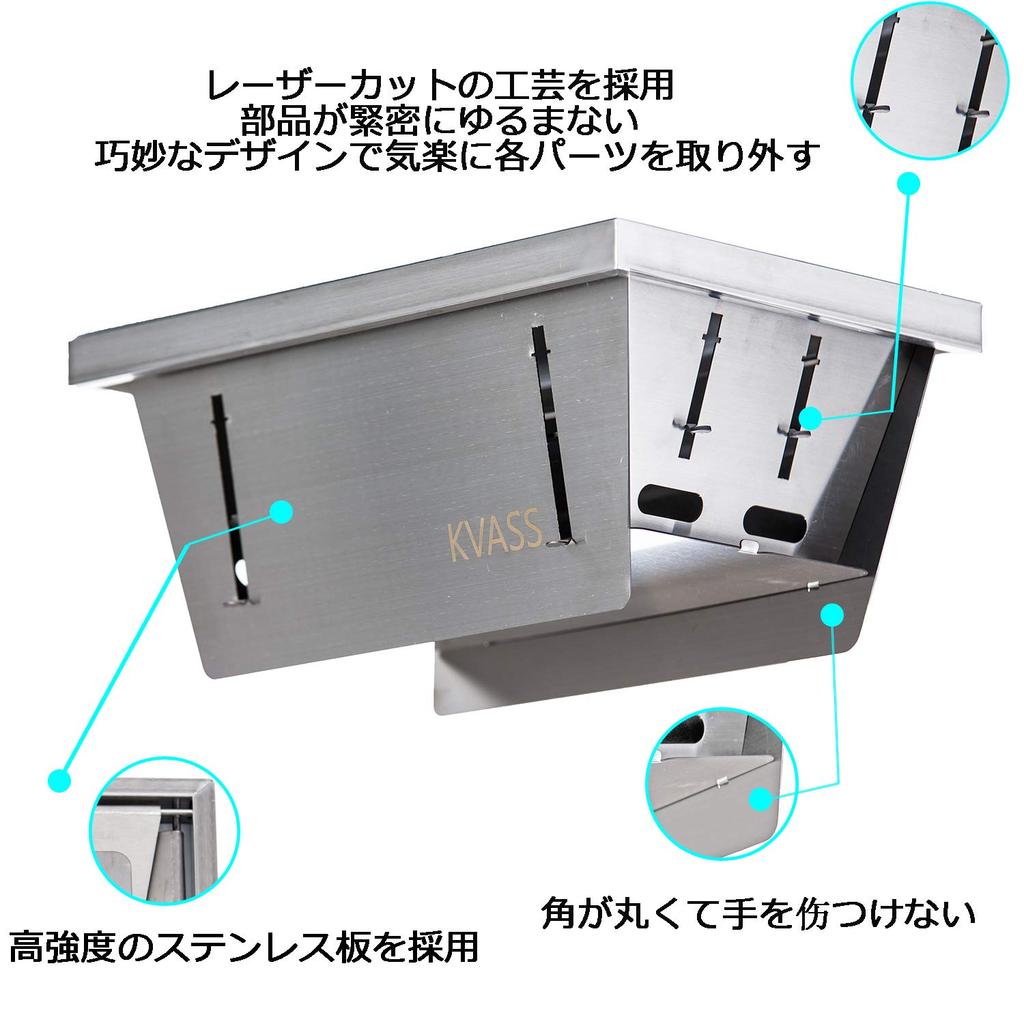 レーザーカットの工芸を採用
部品が緊密にゆるまない
巧妙なデザインで気楽に各パーツを取り外す

KVASS

角が丸くて手を傷つけない

高強度のステンレス板を採用