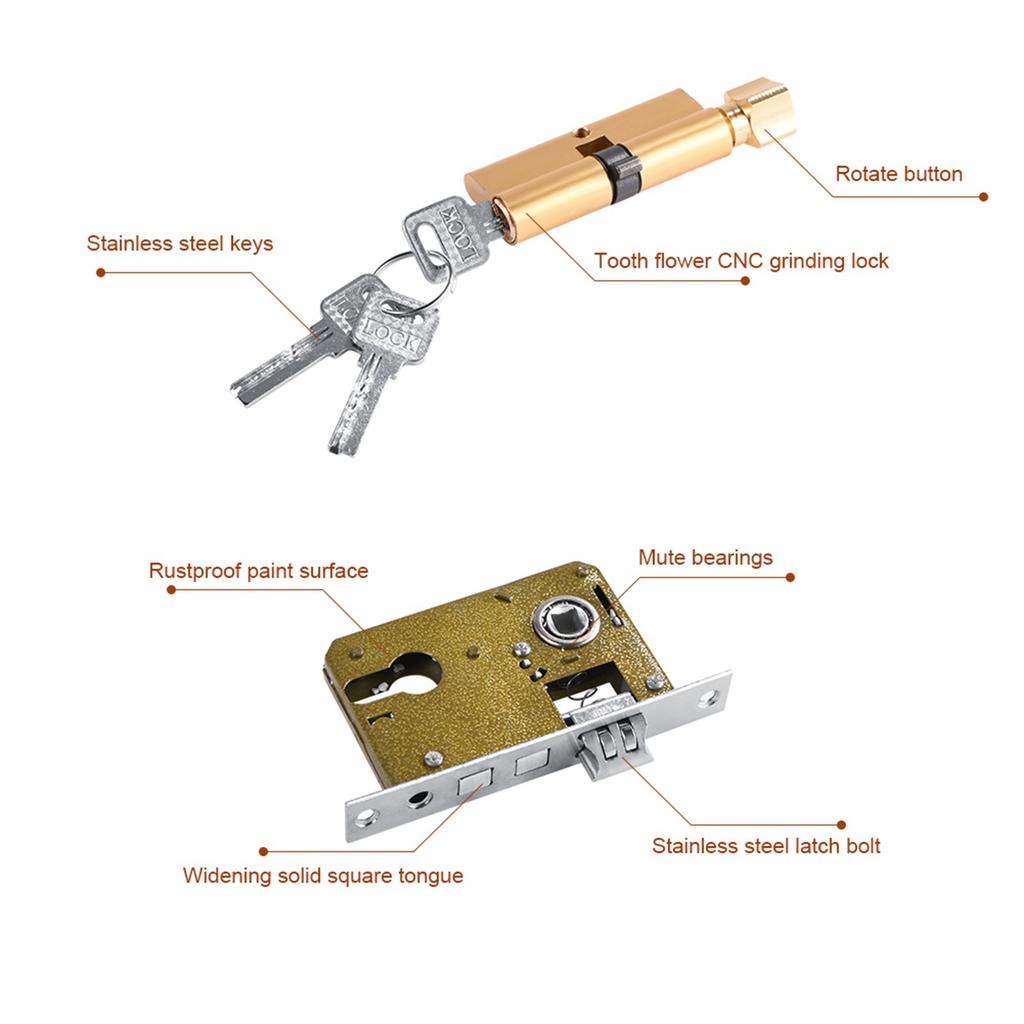 Rotate button

Stainless steel keys

Tooth flower CNC grinding lock

LOCK

LOCK

Rustproof paint surface

Mute bearings

Stainless steel latch bolt

Widening solid square tongue