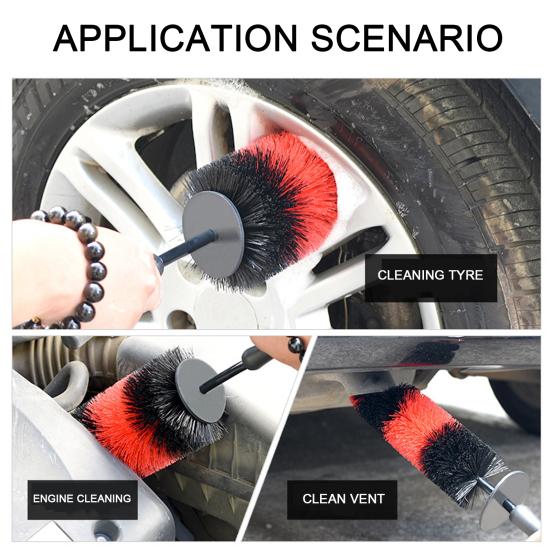 APPLICATION SCENARIO

CLEANING TYRE

ENGINE CLEANING

CLEAN VENT