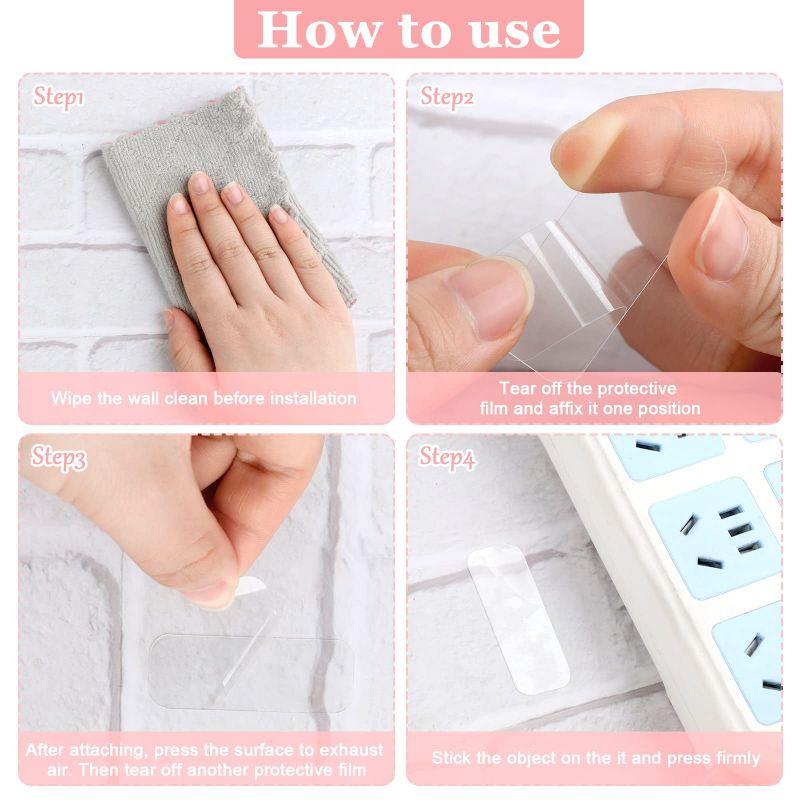 How to use

Step1

Wipe the wall clean before installation

Step2

Tear off the protective film and affix it one position

Step3

After attaching, press the surface to exhaust air. Then tear off another protective film

Step4

Stick the object on the it and press firmly