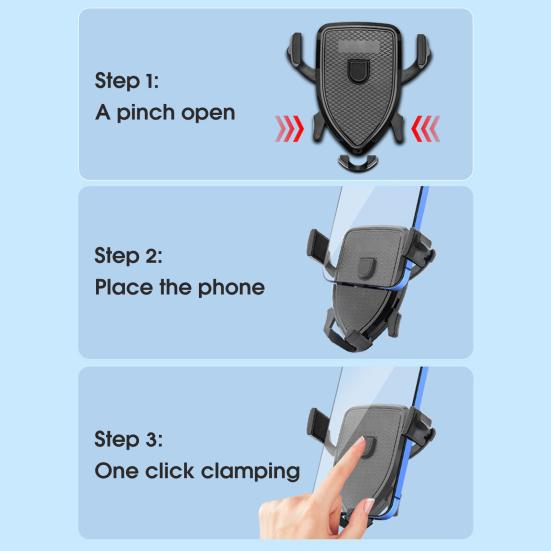 Step 1:
A pinch open

Step 2:
Place the phone

Step 3:
One click clamping